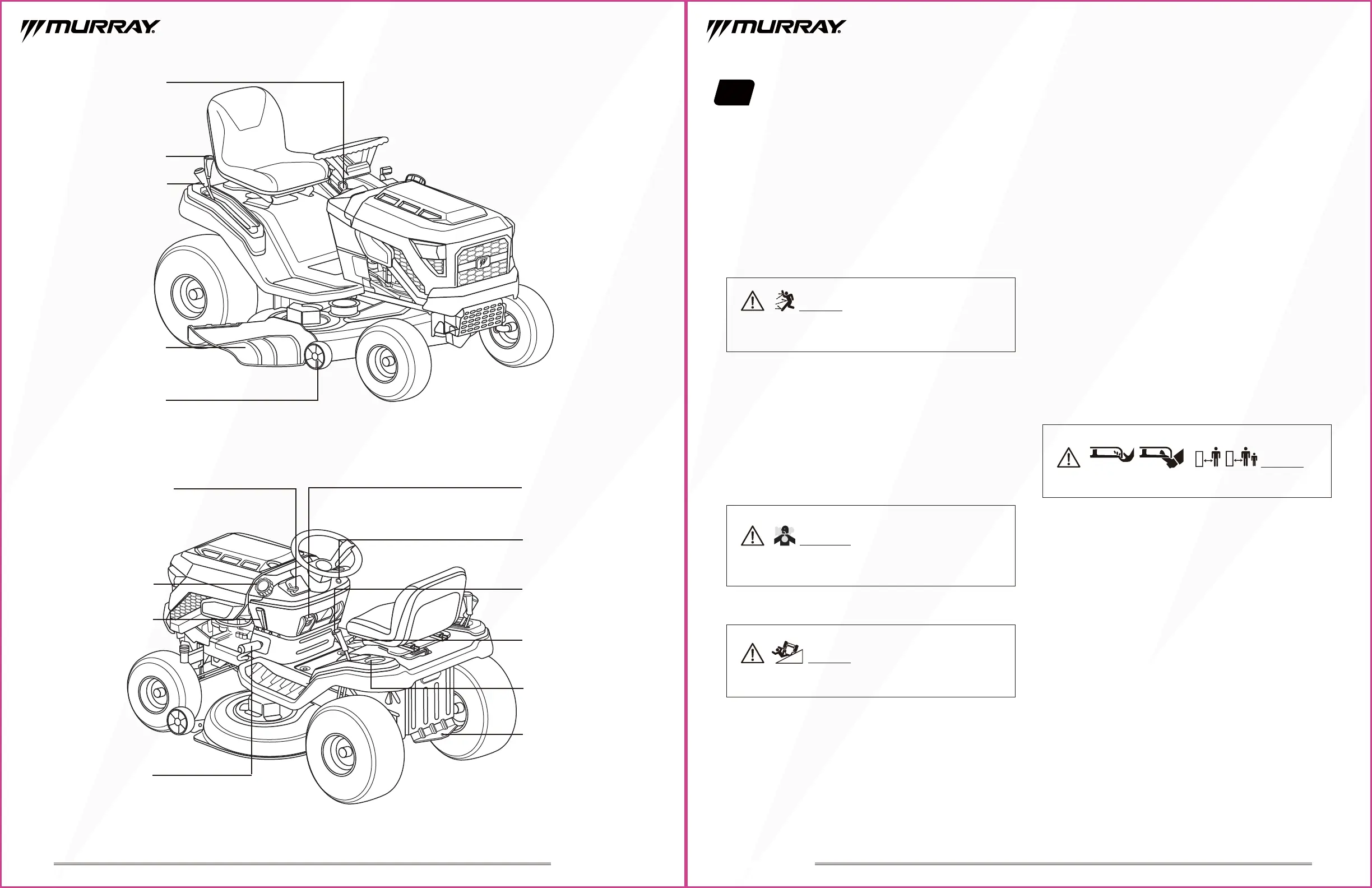 MURRAY

MURRAY