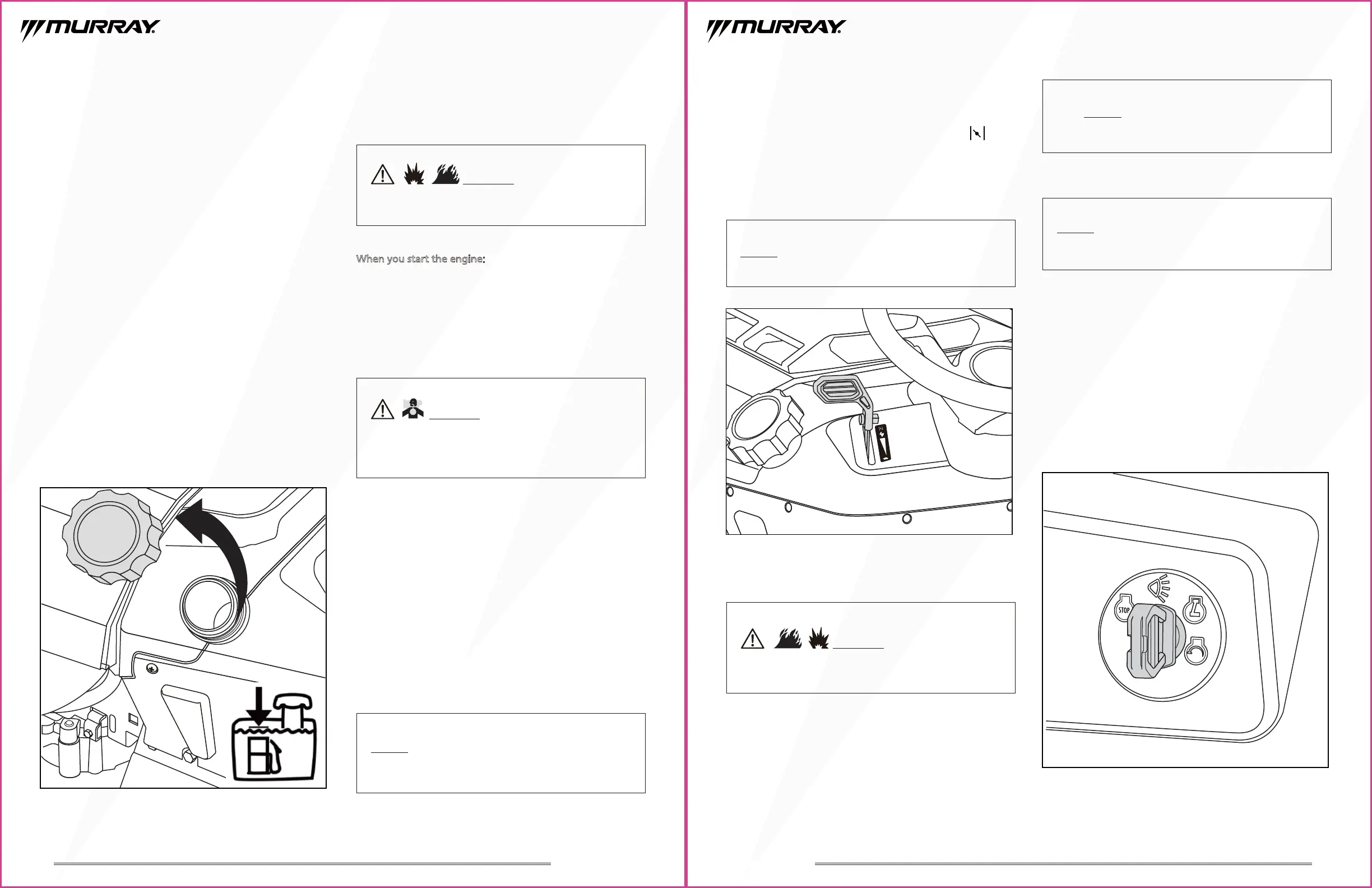 MURRAY

When you start the engine:

STOP

MURRAY