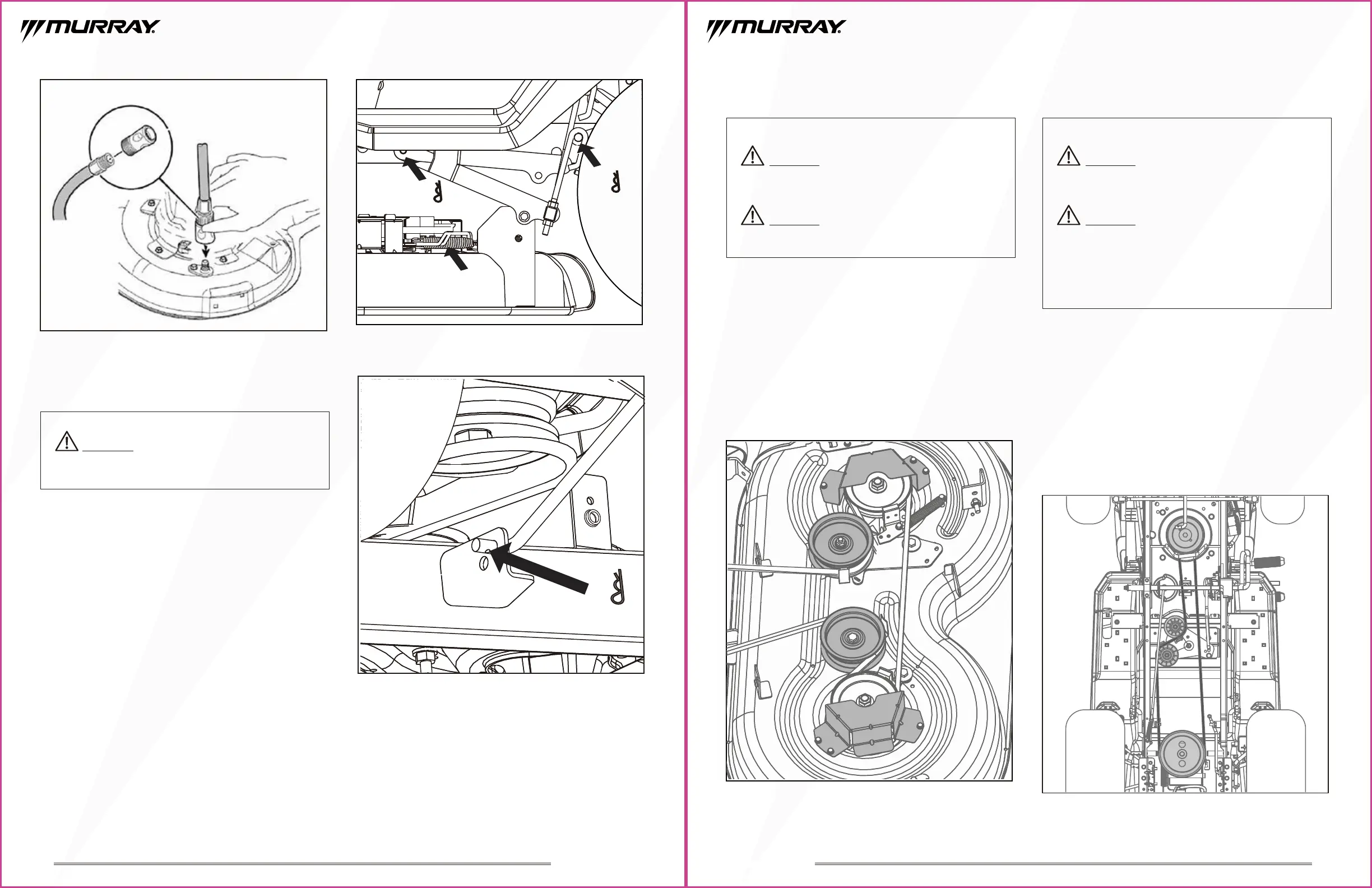 MURRAY

MURRAY