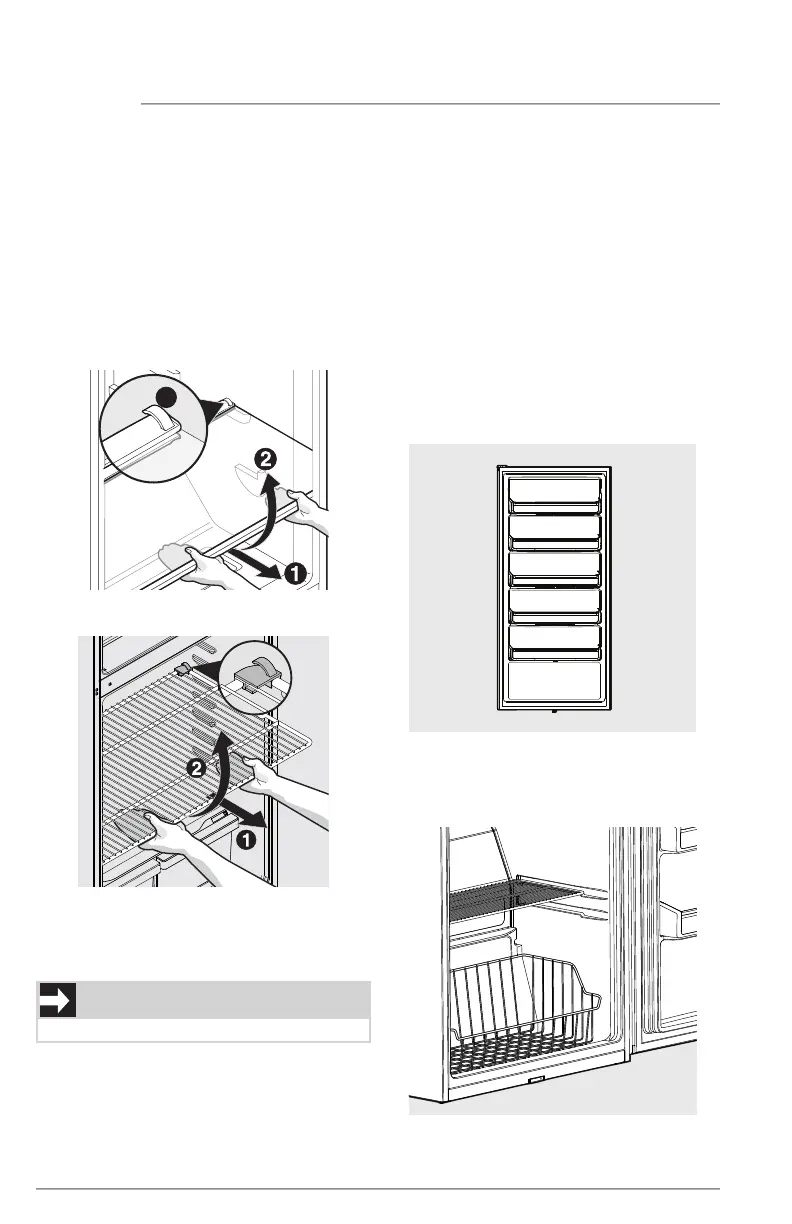 2

1

2

1