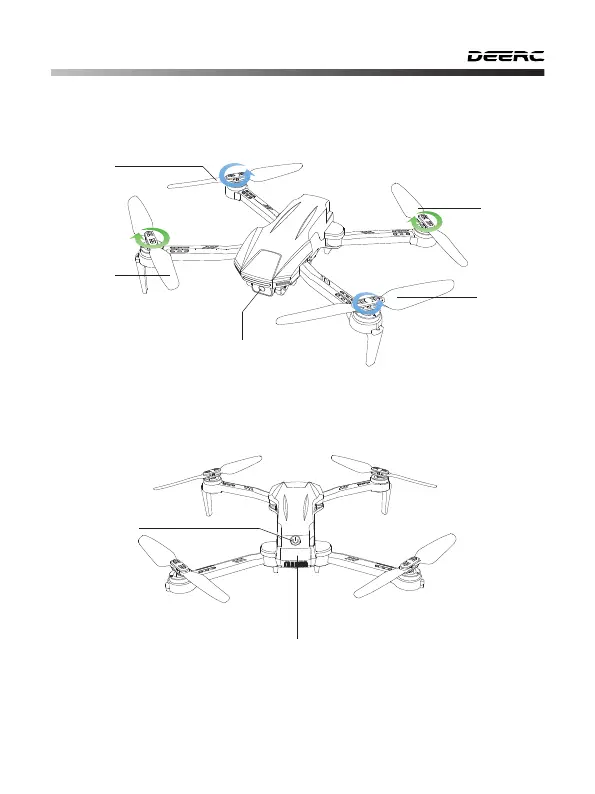 DEERC