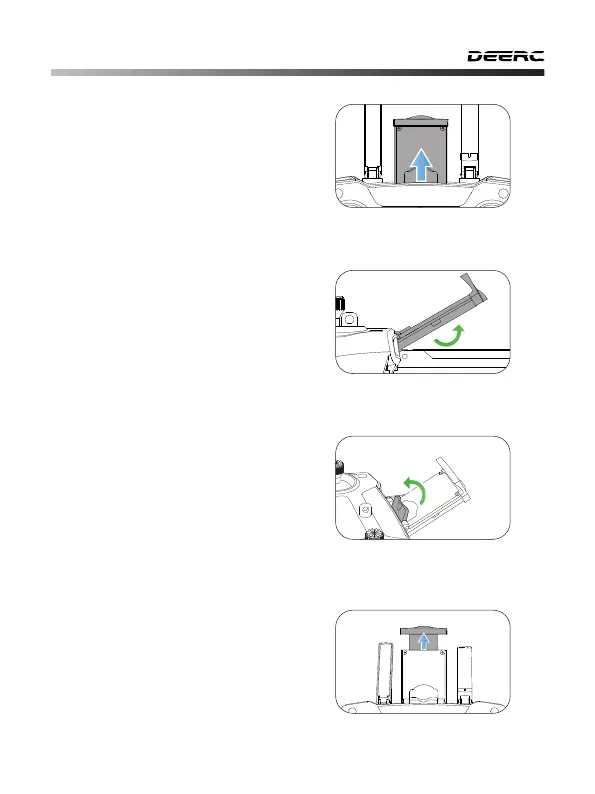 DEERC