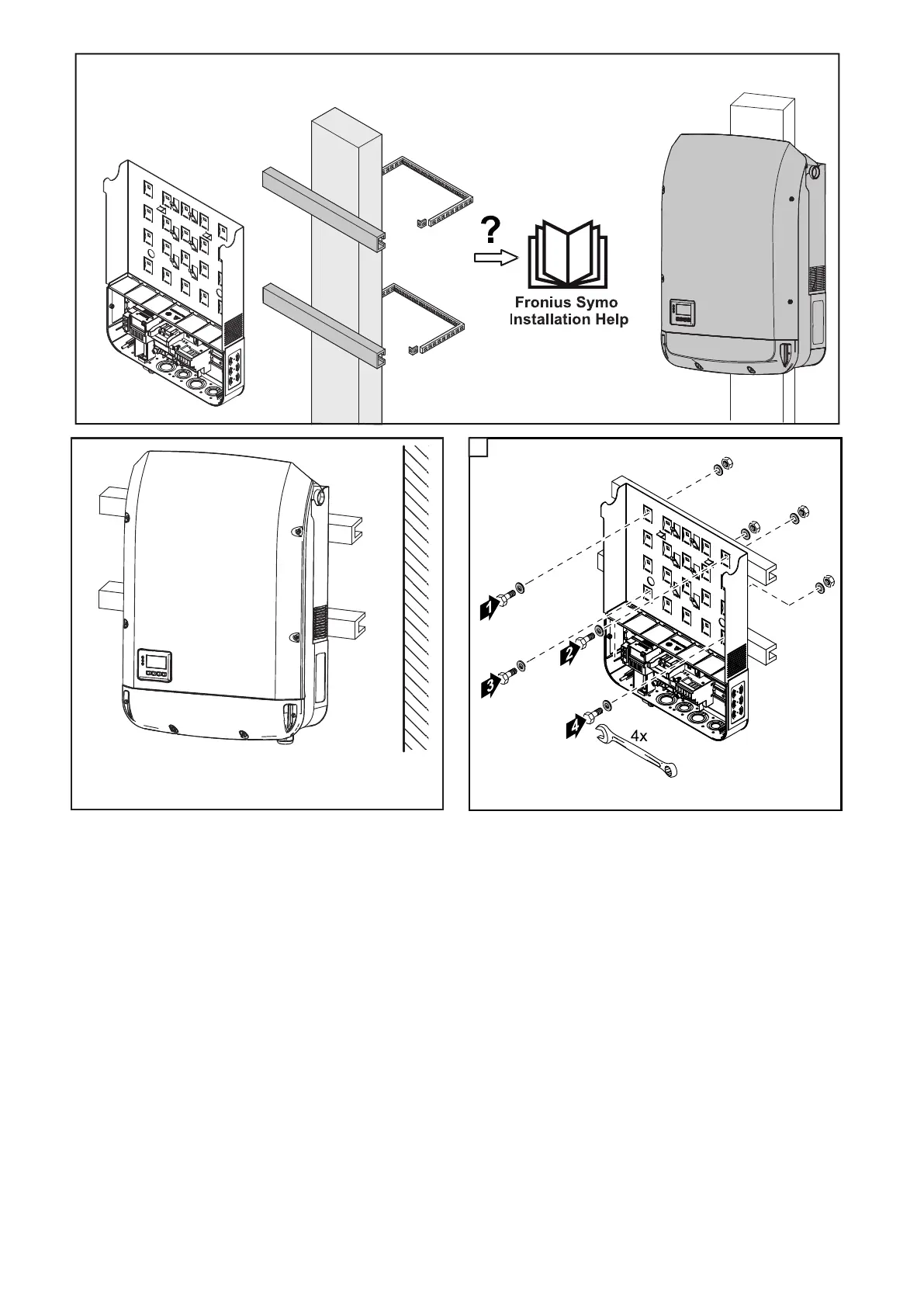 ?

Fronius Symo
Installation Help

1
2
3
4
4x