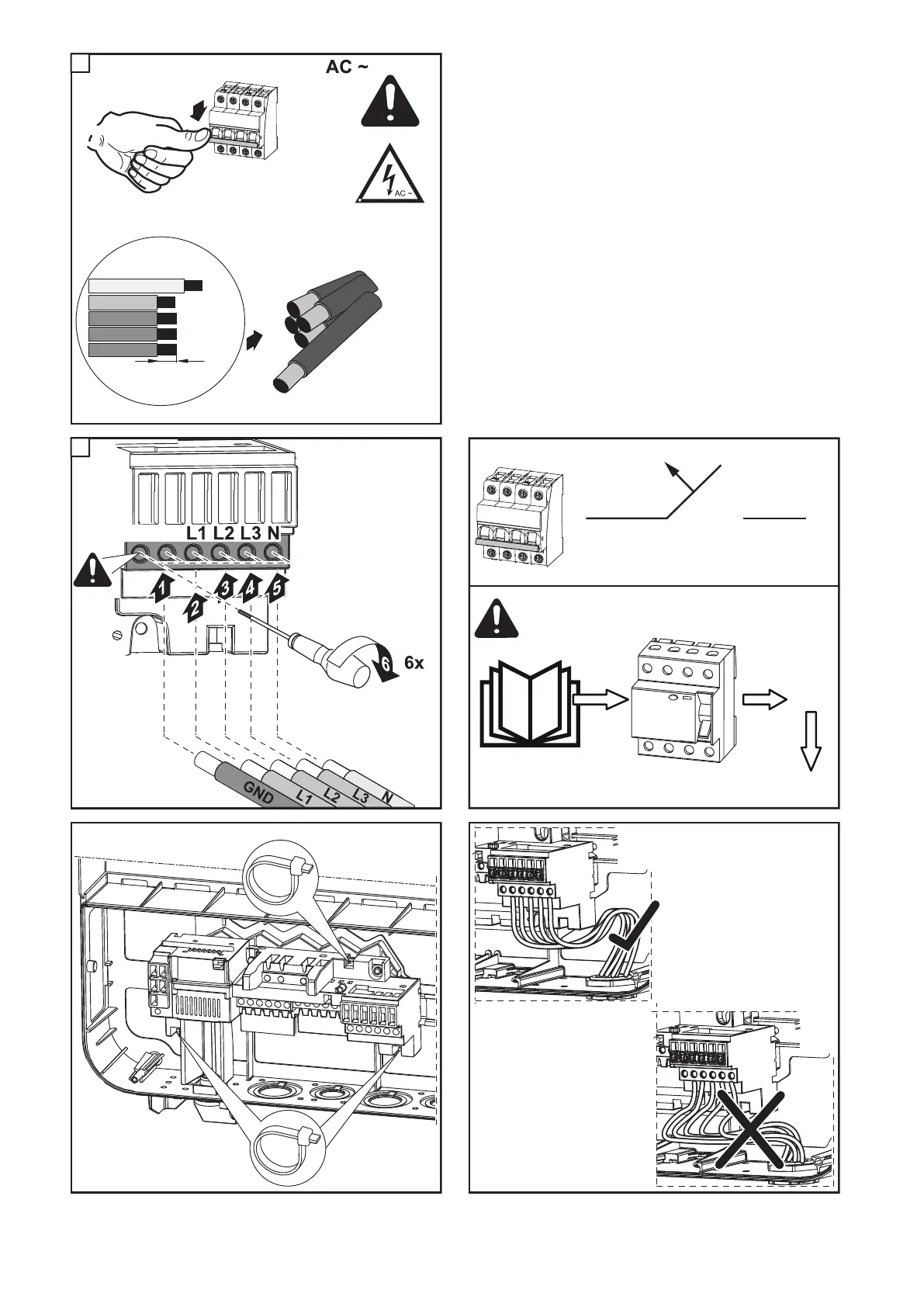 AC ~

AC ~

L1 L2 L3 N

1 2 3 4 5

6 6x

GND L1 L2 L3 N