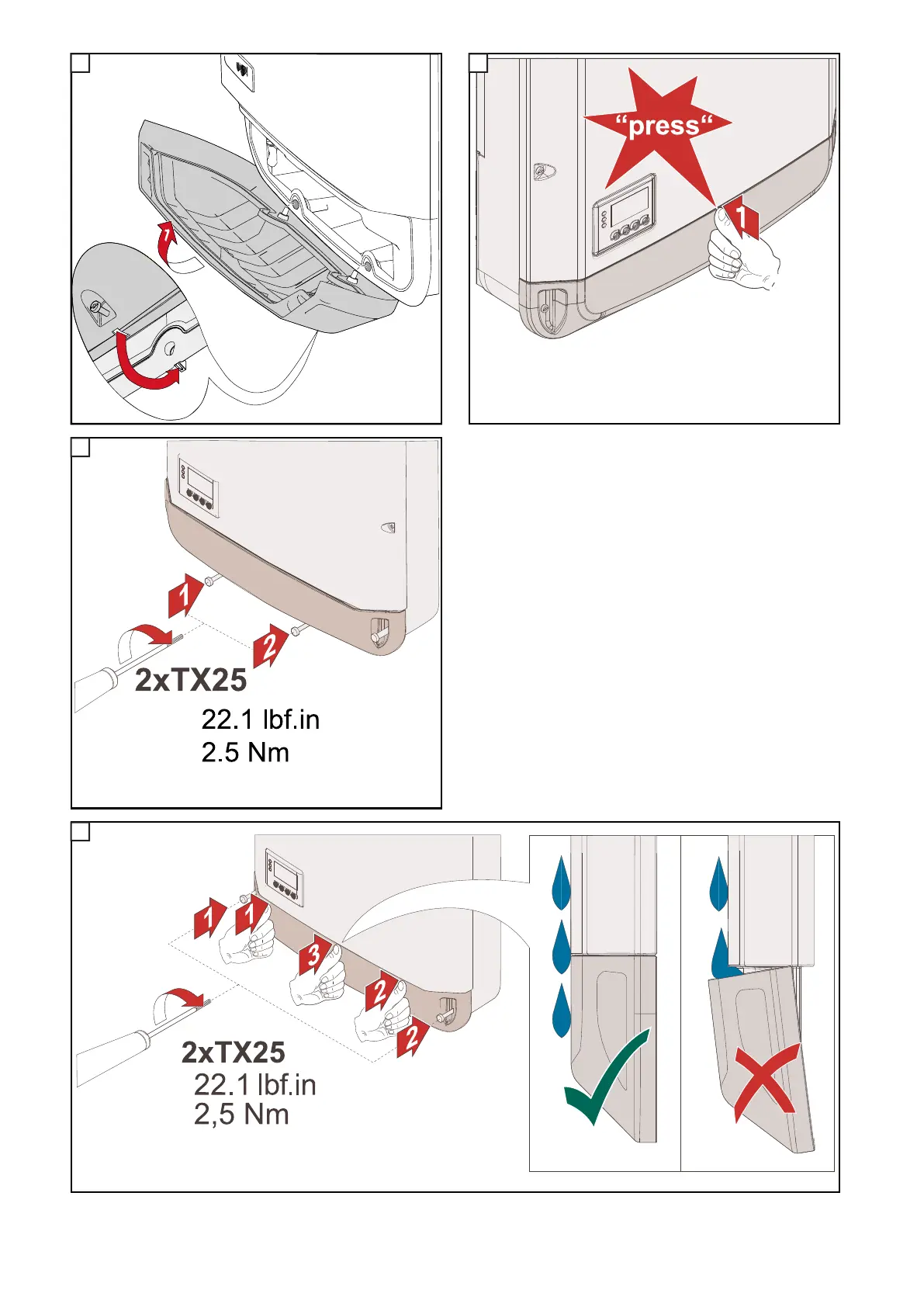 1

“press“

1

1

2

2xTX25

22.1 lbf.in
2.5 Nm

1

1

3

2

2

2xTX25

22.1 lbf.in
2,5 Nm