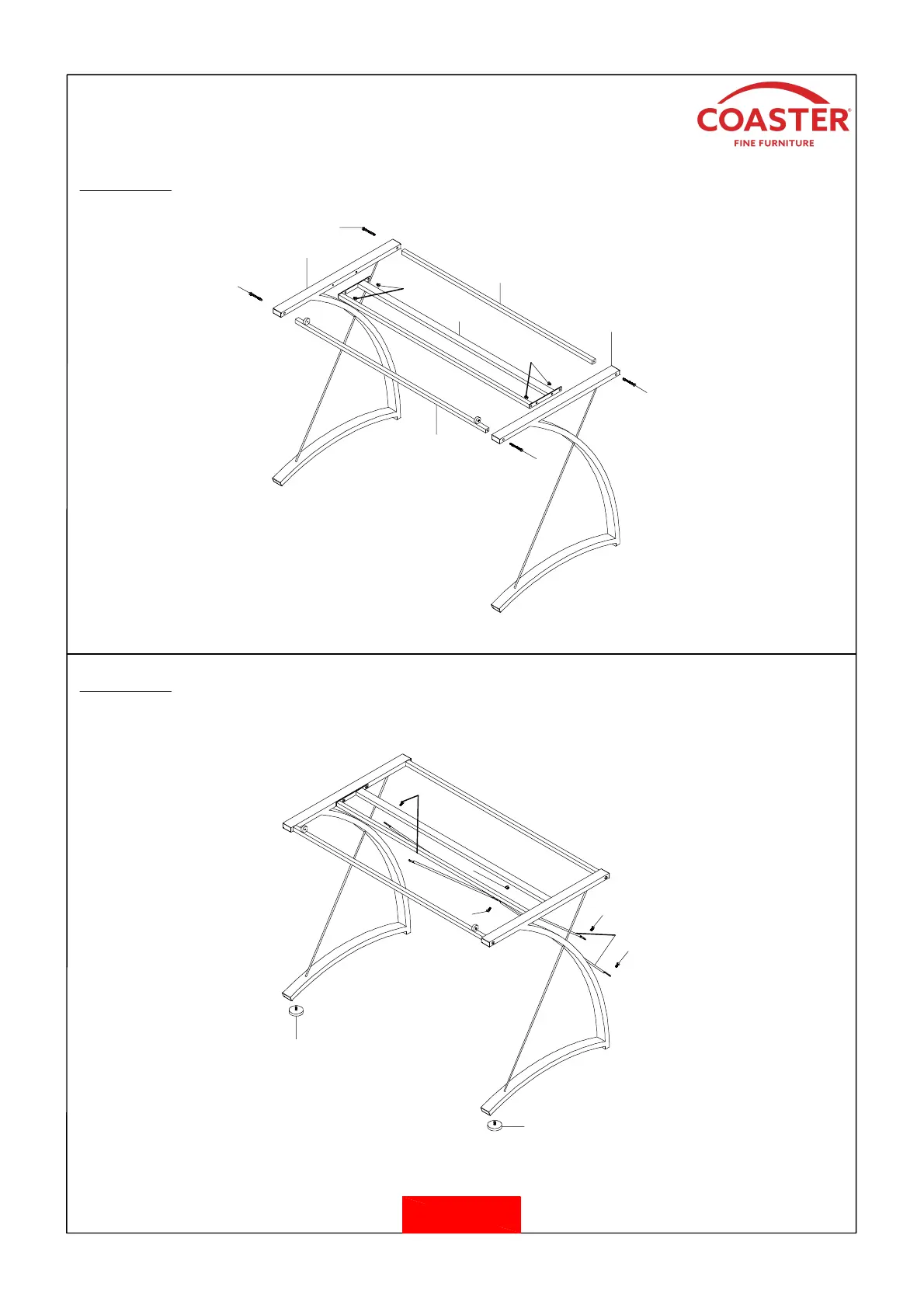 COASTER®
FINE FURNITURE