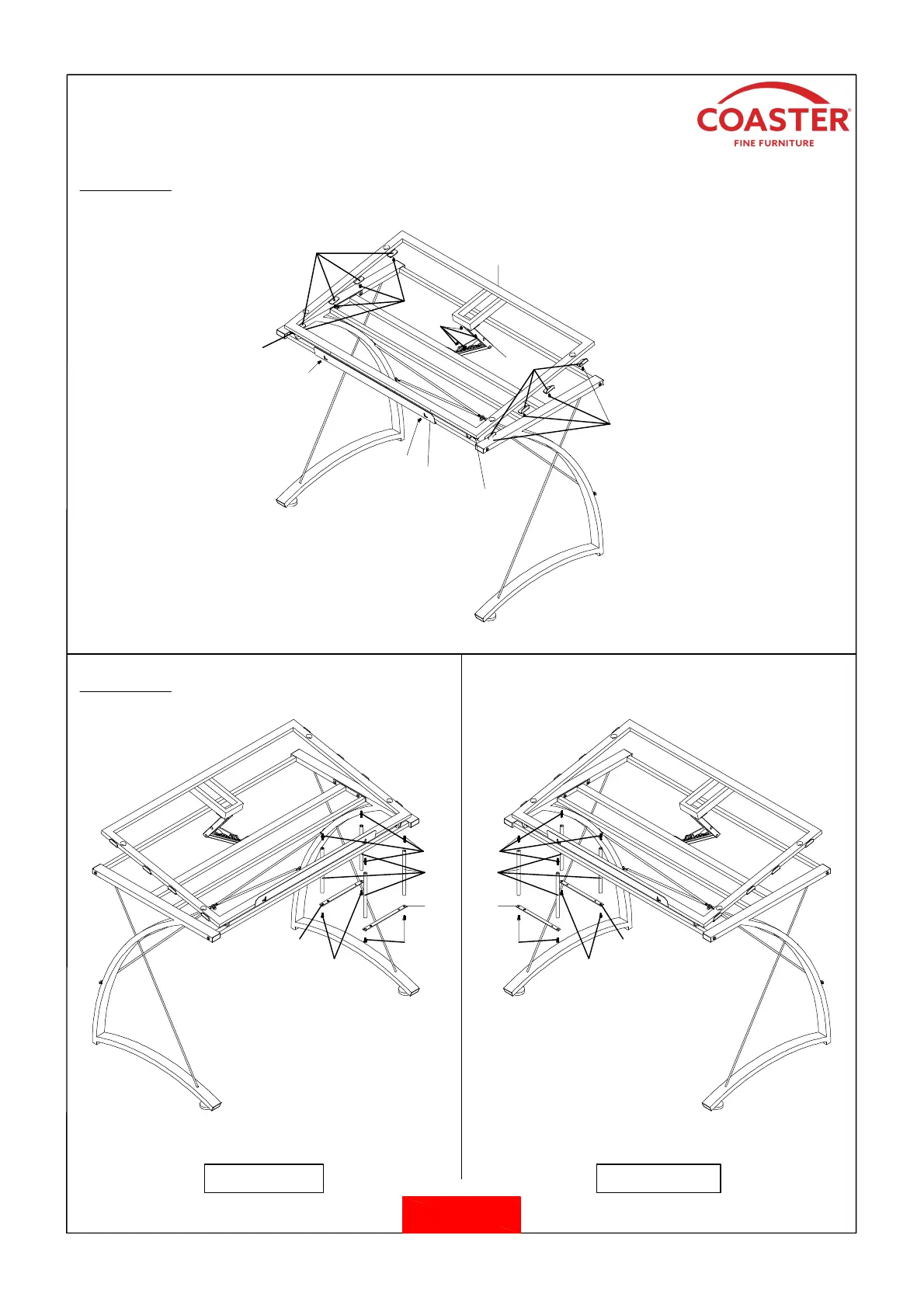 COASTER®
FINE FURNITURE