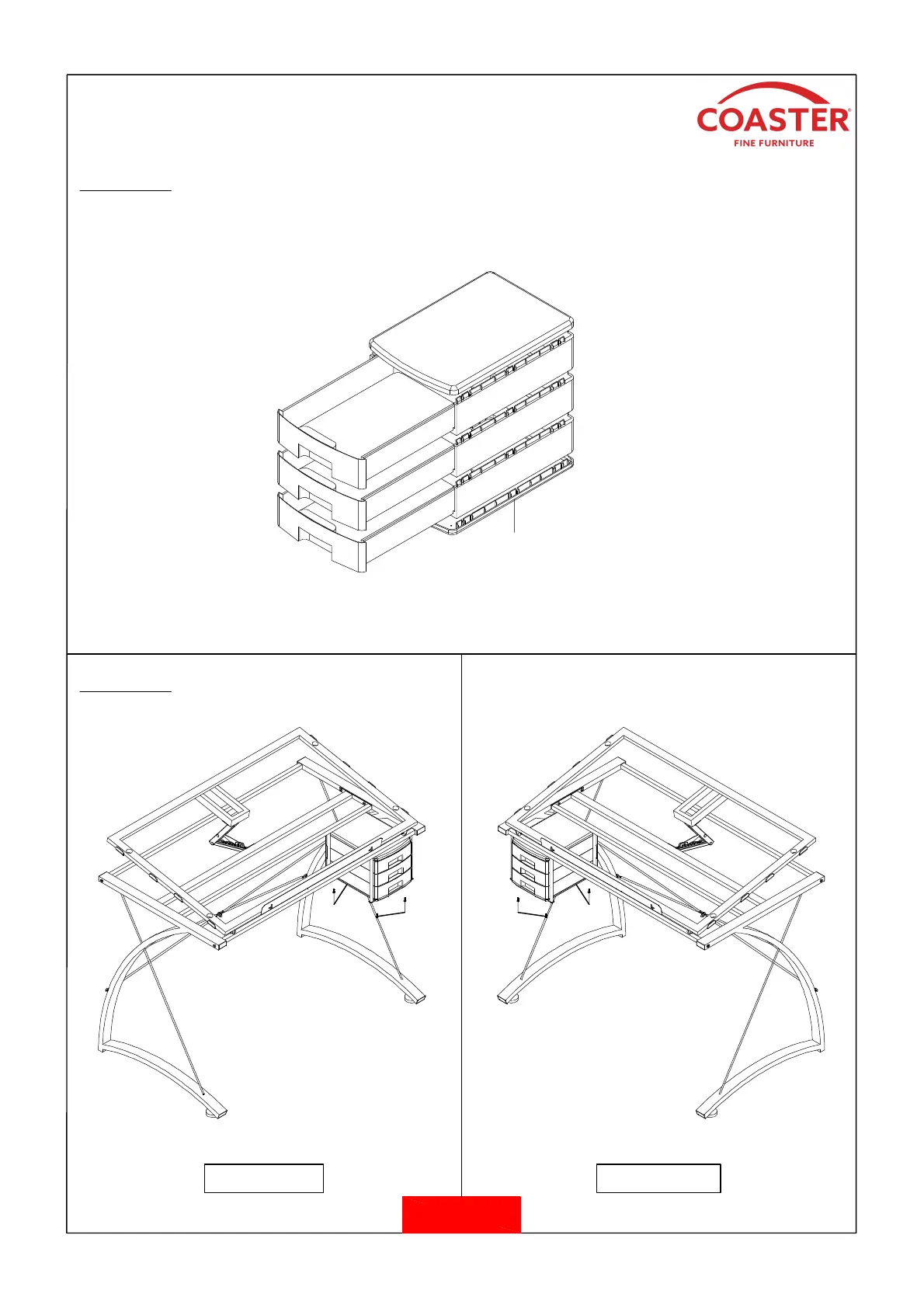 COASTER®
FINE FURNITURE