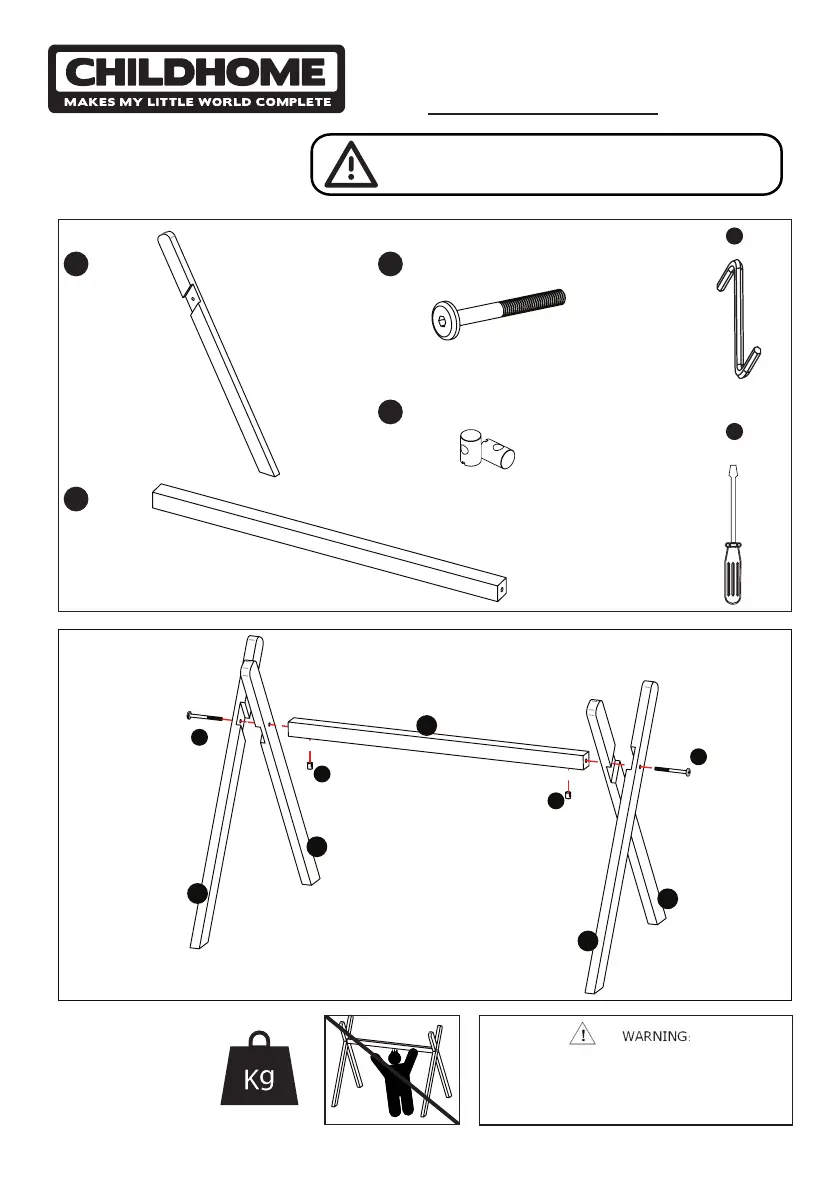 CHILDHOME
MAKES MY LITTLE WORLD COMPLETE

Kg

WARNING: