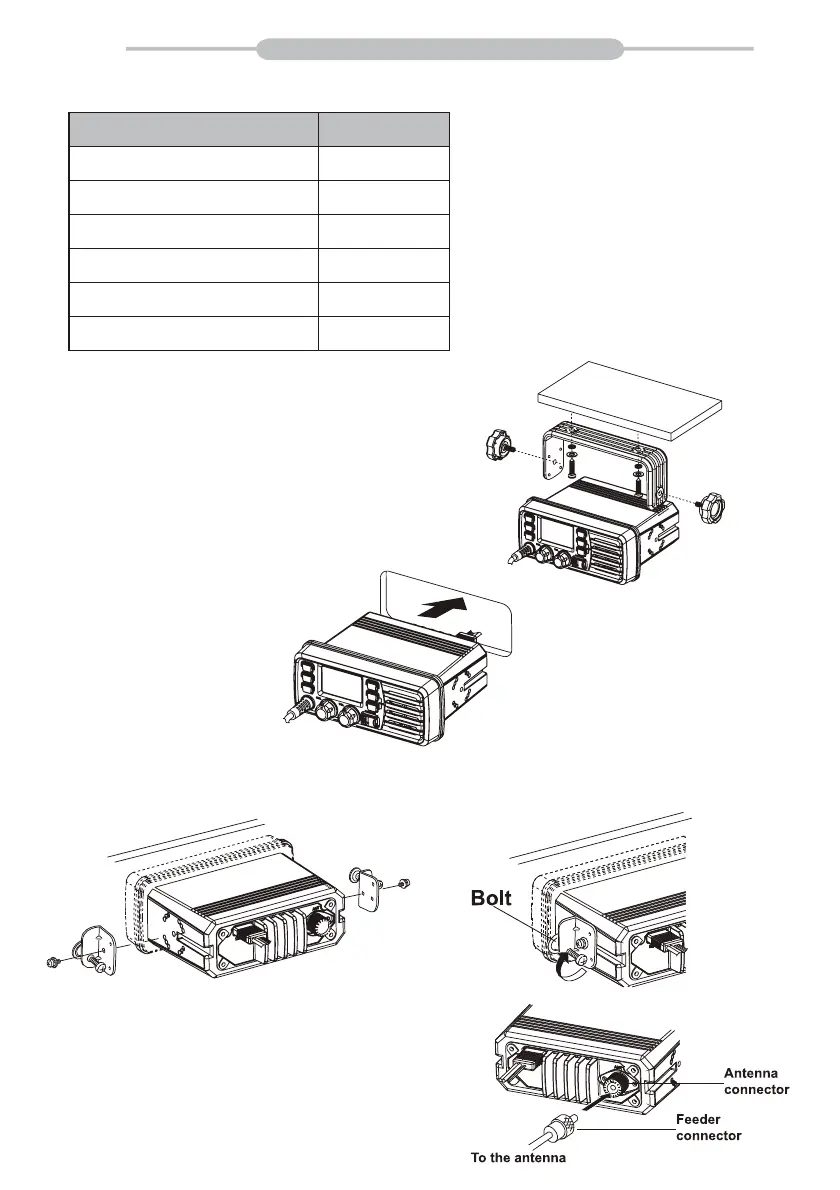 Bolt

Antenna connector

Feeder connector

To the antenna