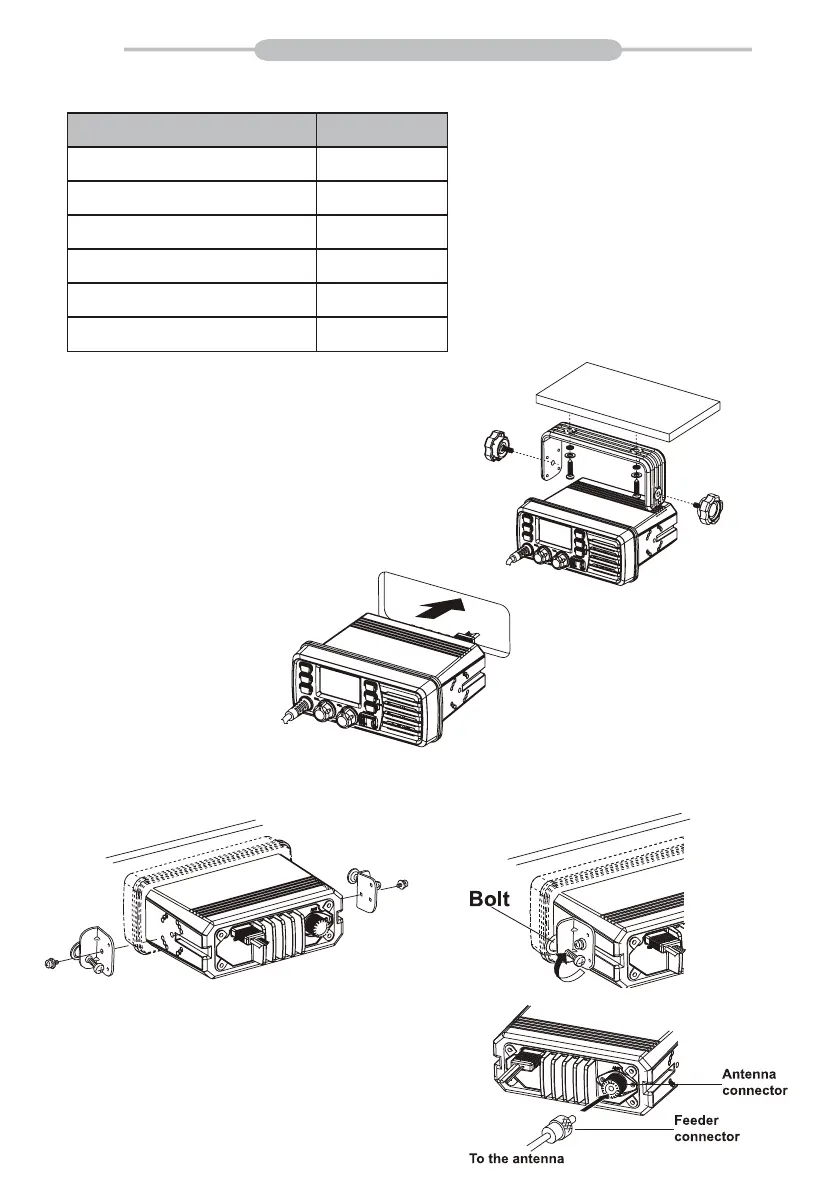 Bolt

Antenna connector

Feeder connector

To the antenna