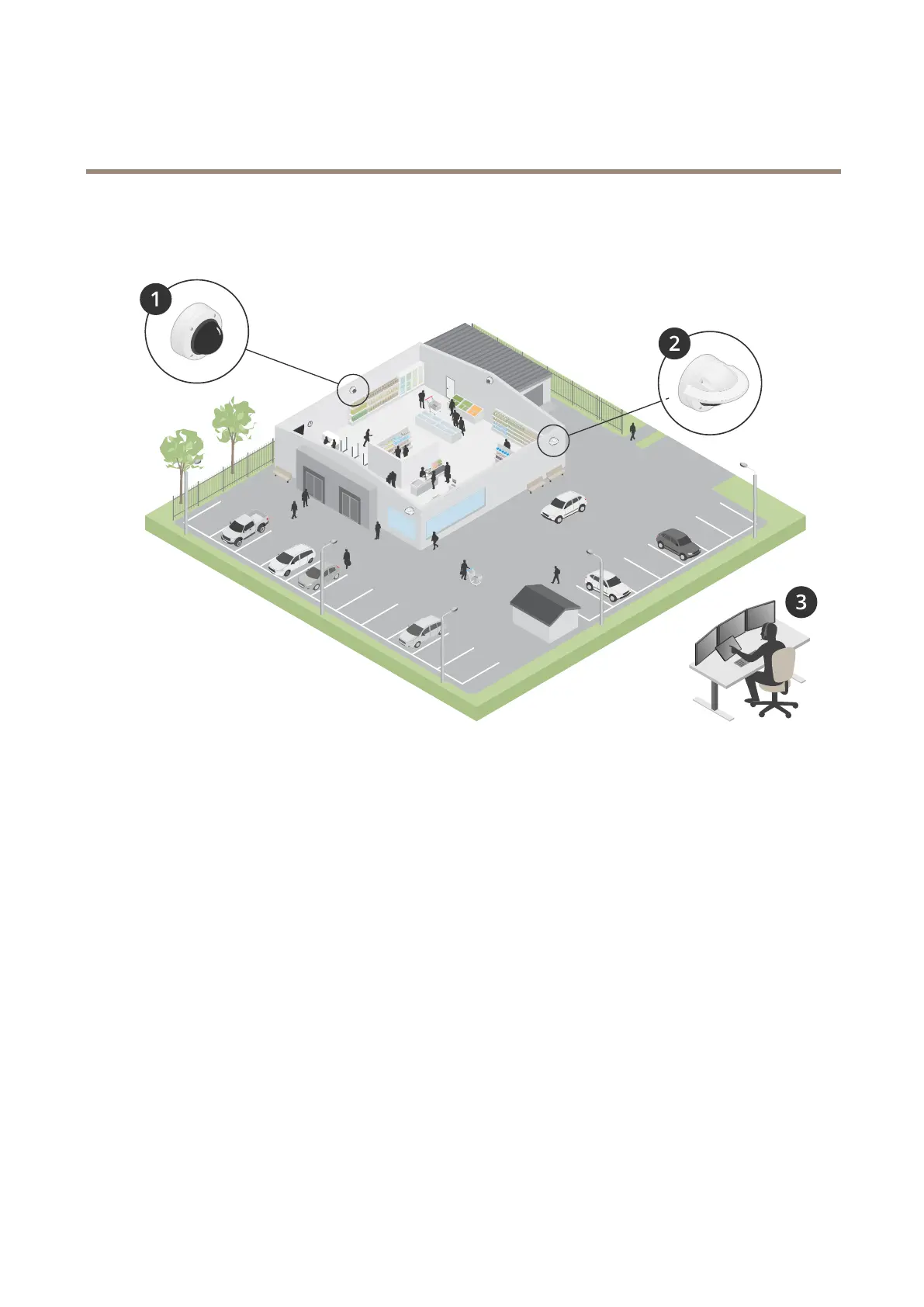 1

2

3