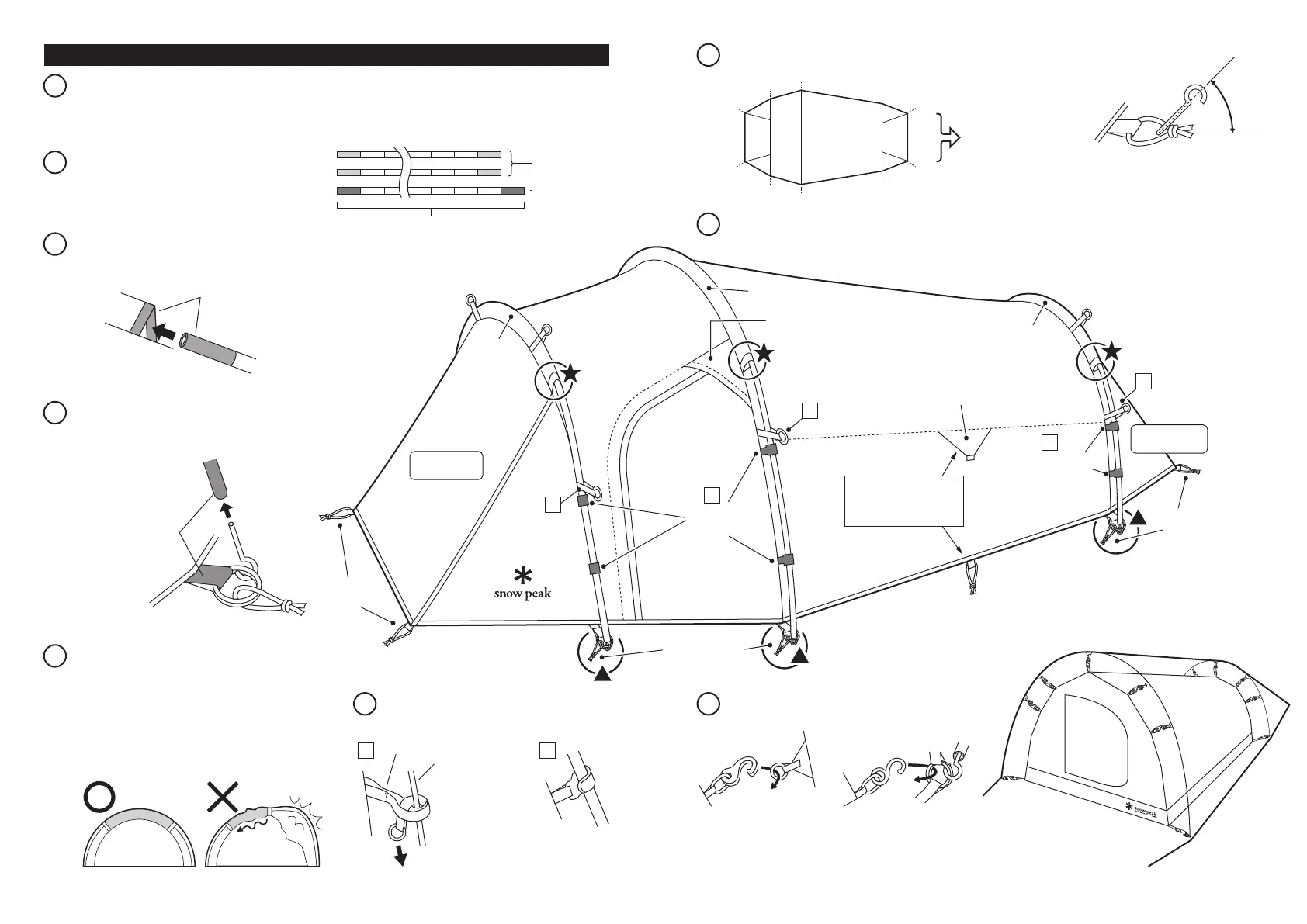 snow peak

snow peak