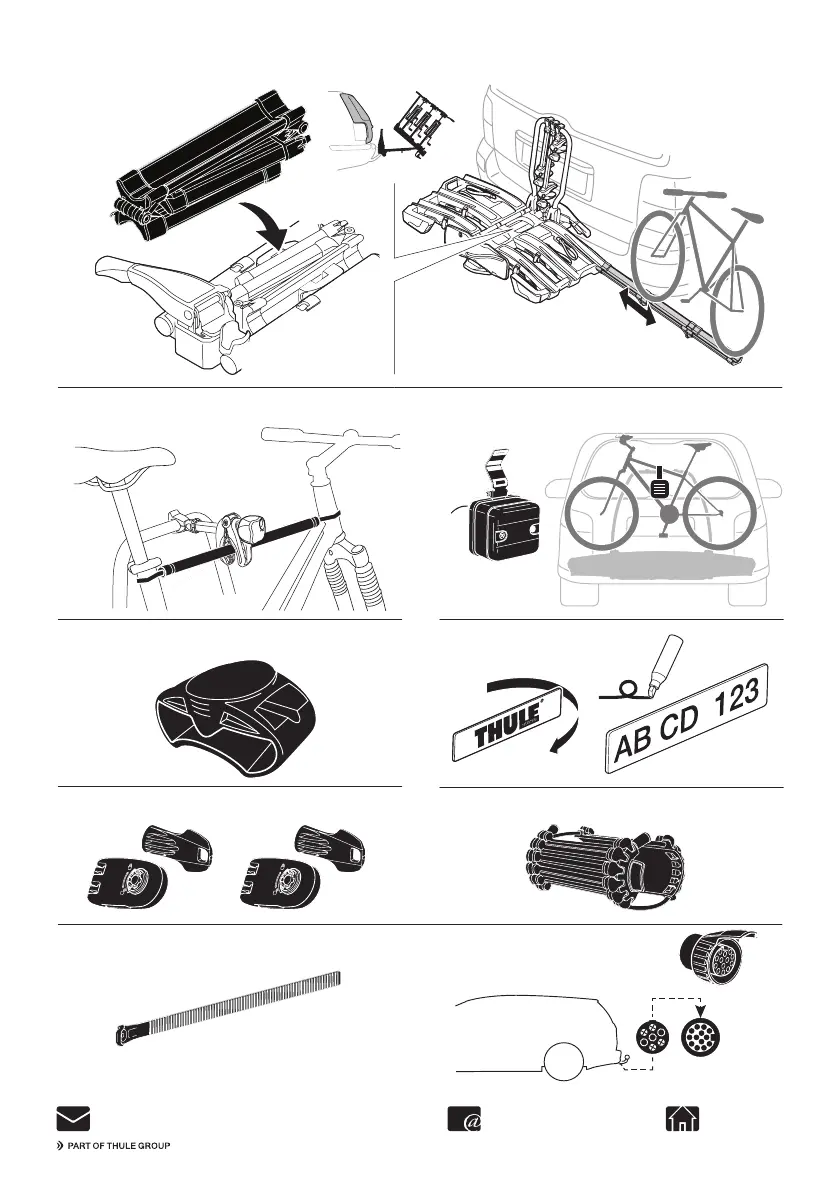 THULE

AB CD 123

PART OF THULE GROUP