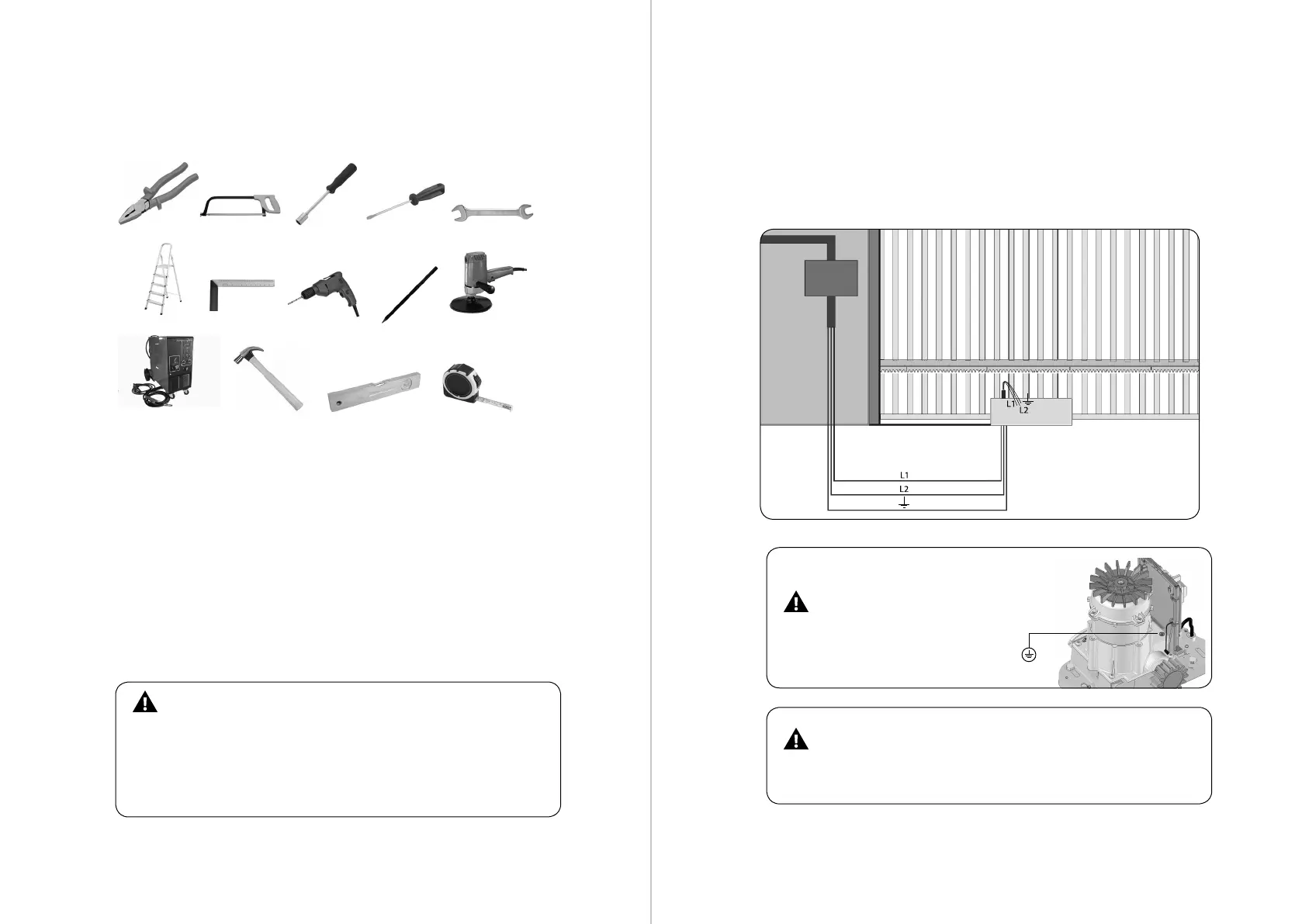 L1
L2
L1
L2