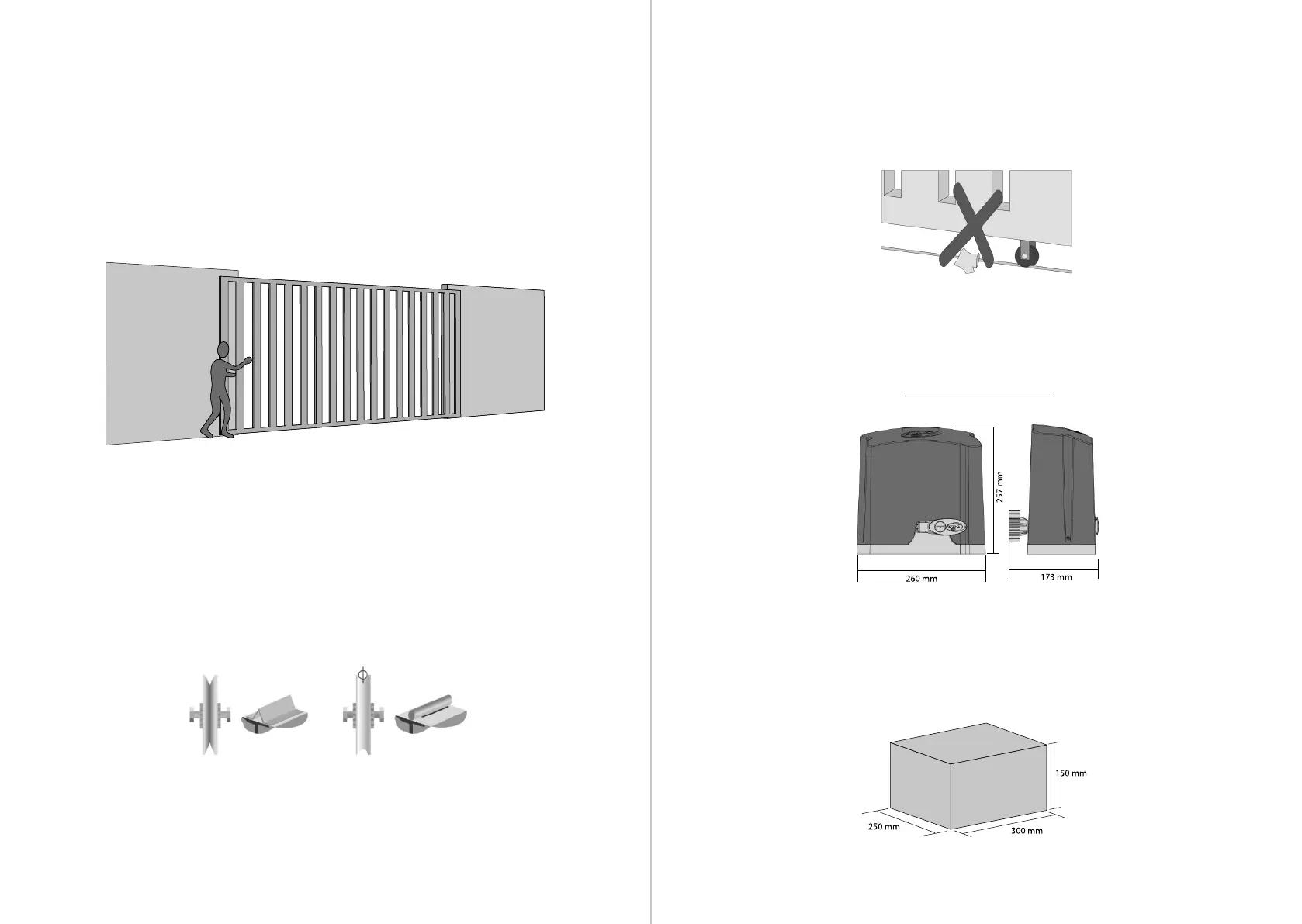 257 mm

260 mm

173 mm

150 mm

250 mm

300 mm