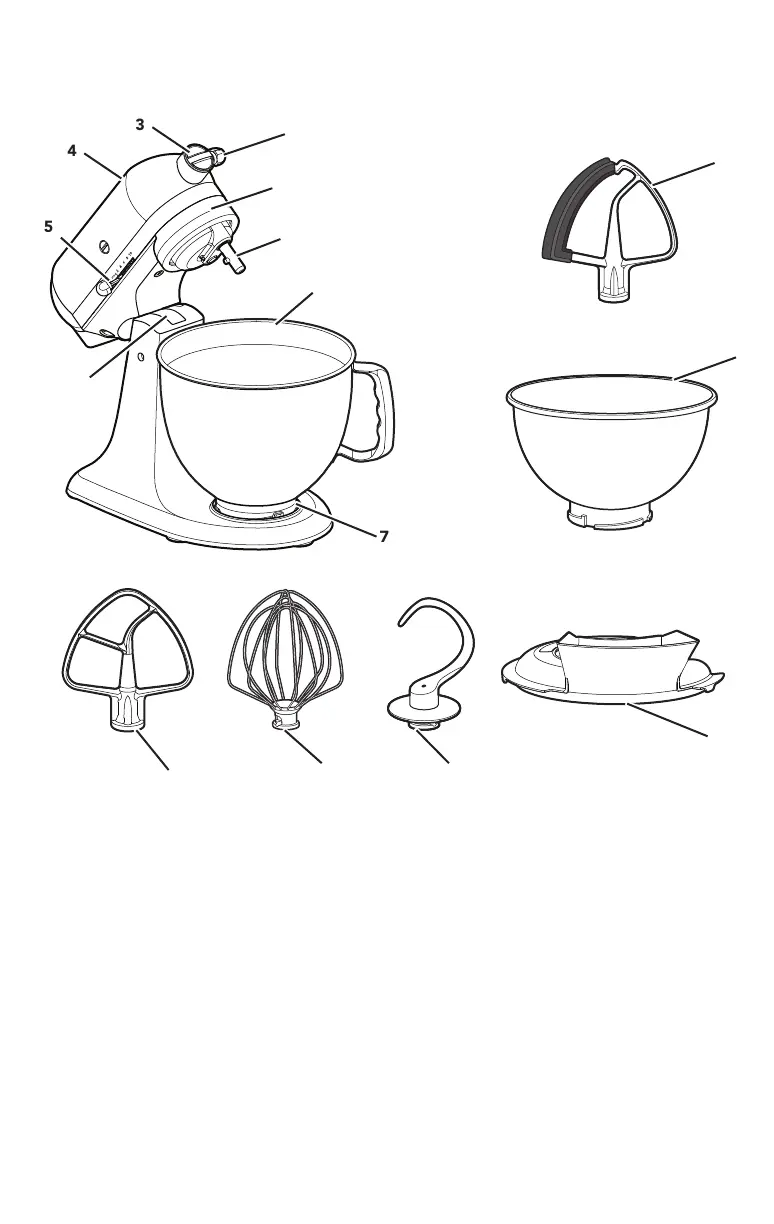 3
4
5
7