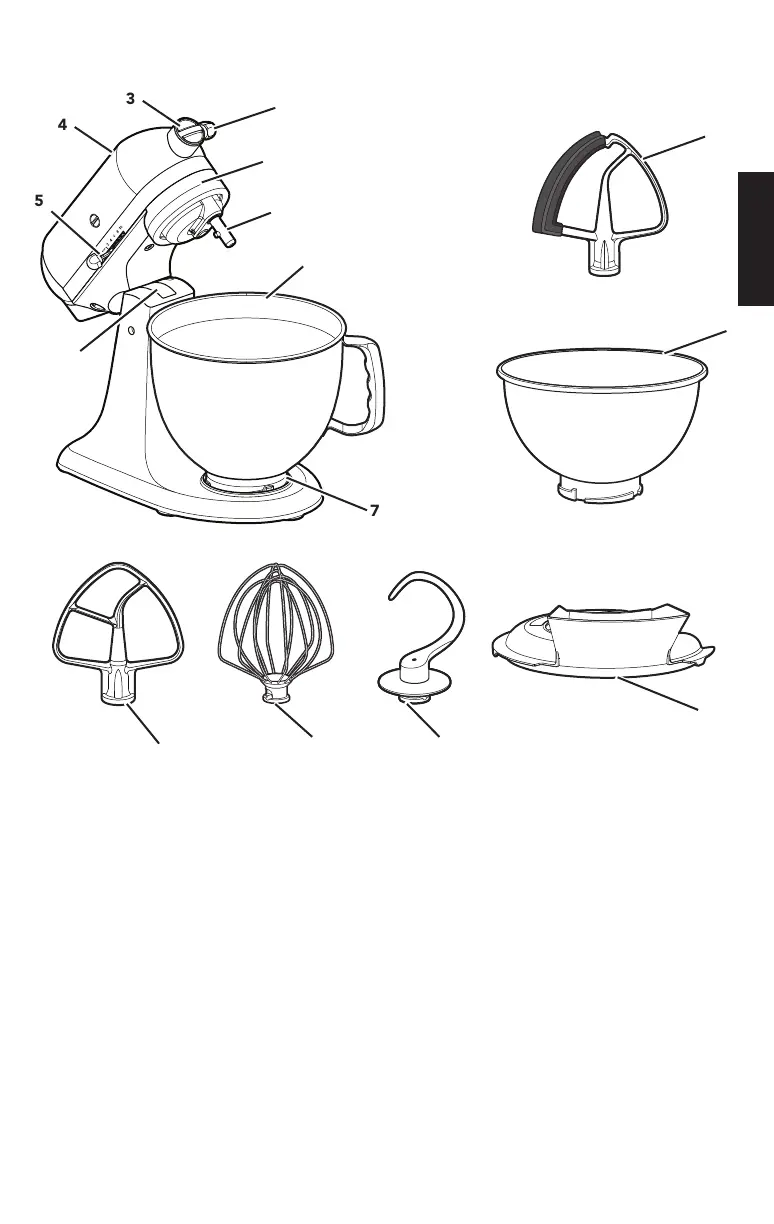 3
4
5
7