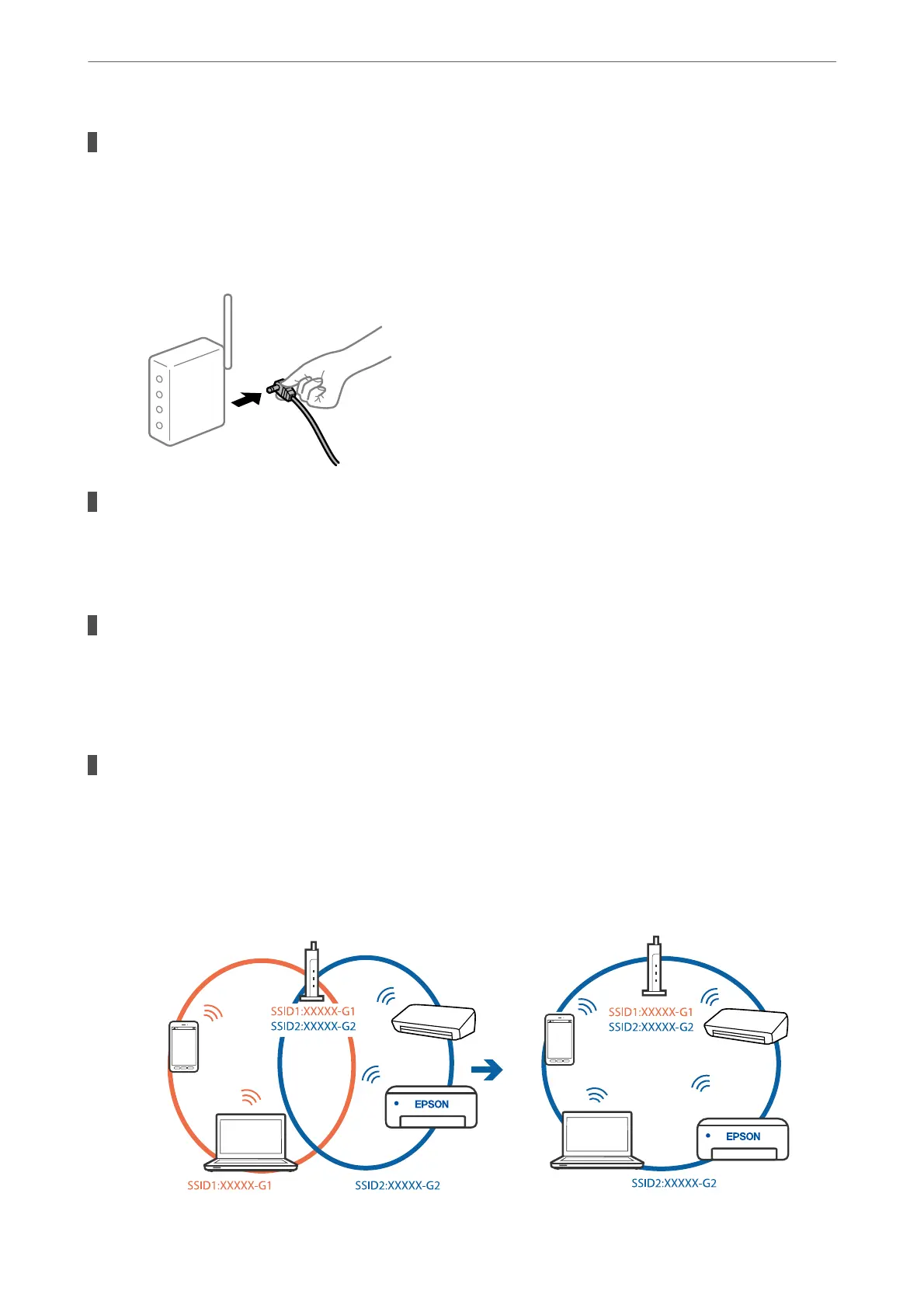 SSID1:XXXXX-G1
SSID2:XXXXX-G2

EPSON

SSID1:XXXXX-G1

SSID2:XXXXX-G2

SSID1:XXXXX-G1
SSID2:XXXXX-G2

EPSON

SSID2:XXXXX-G2