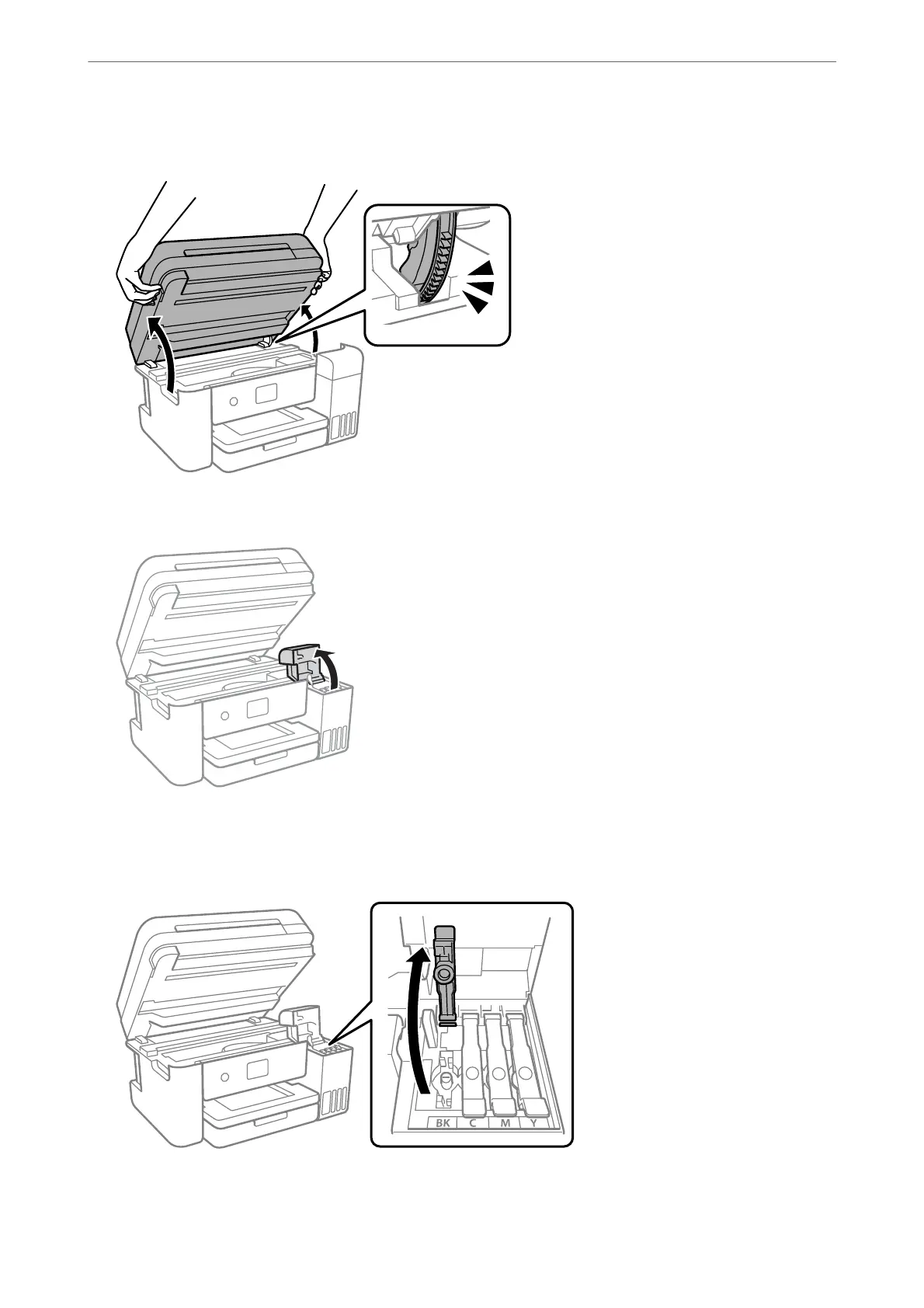 BK C M Y