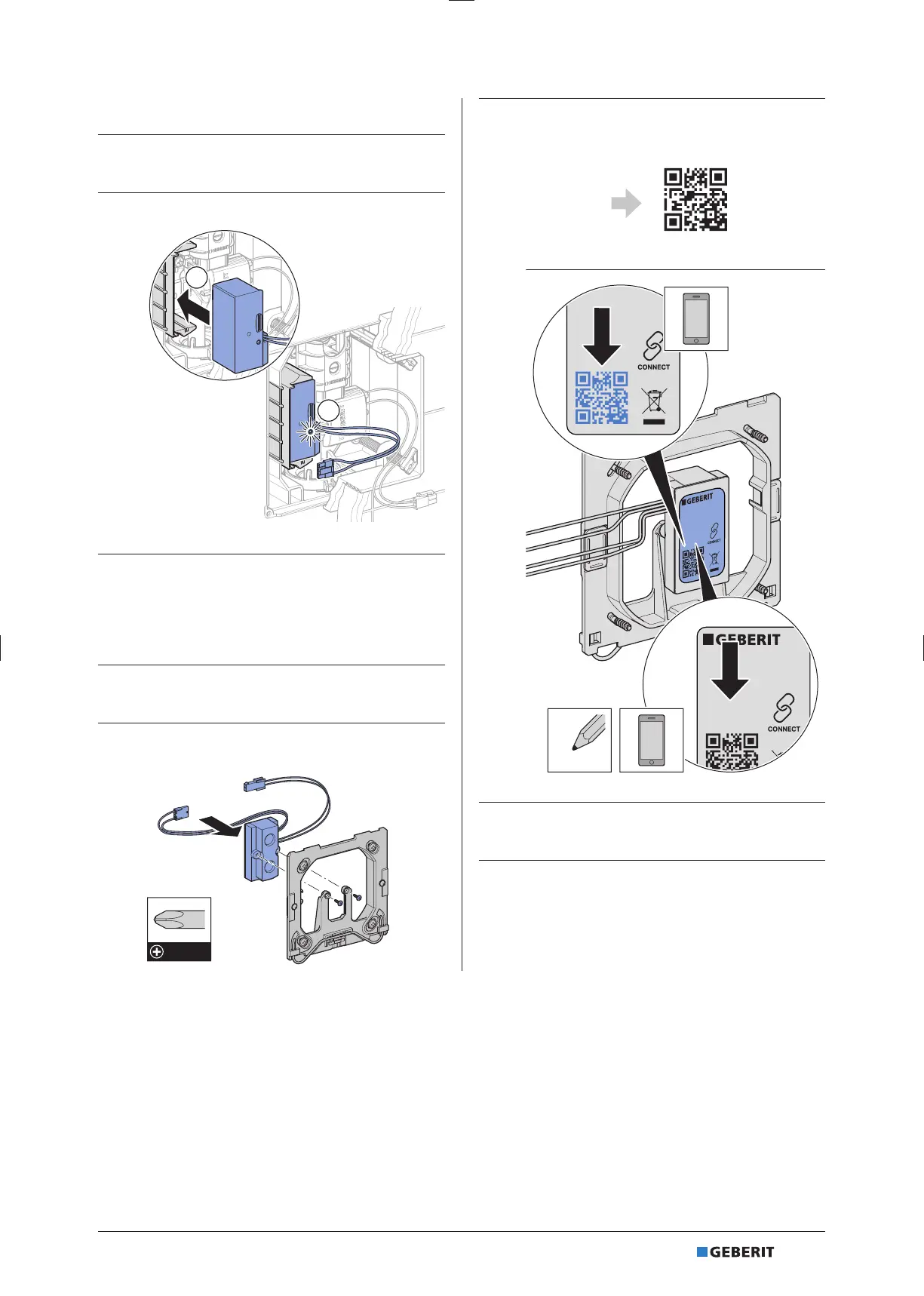 CONNECT

GEBERIT

CONNECT

GEBERIT

CONNECT

GEBERIT