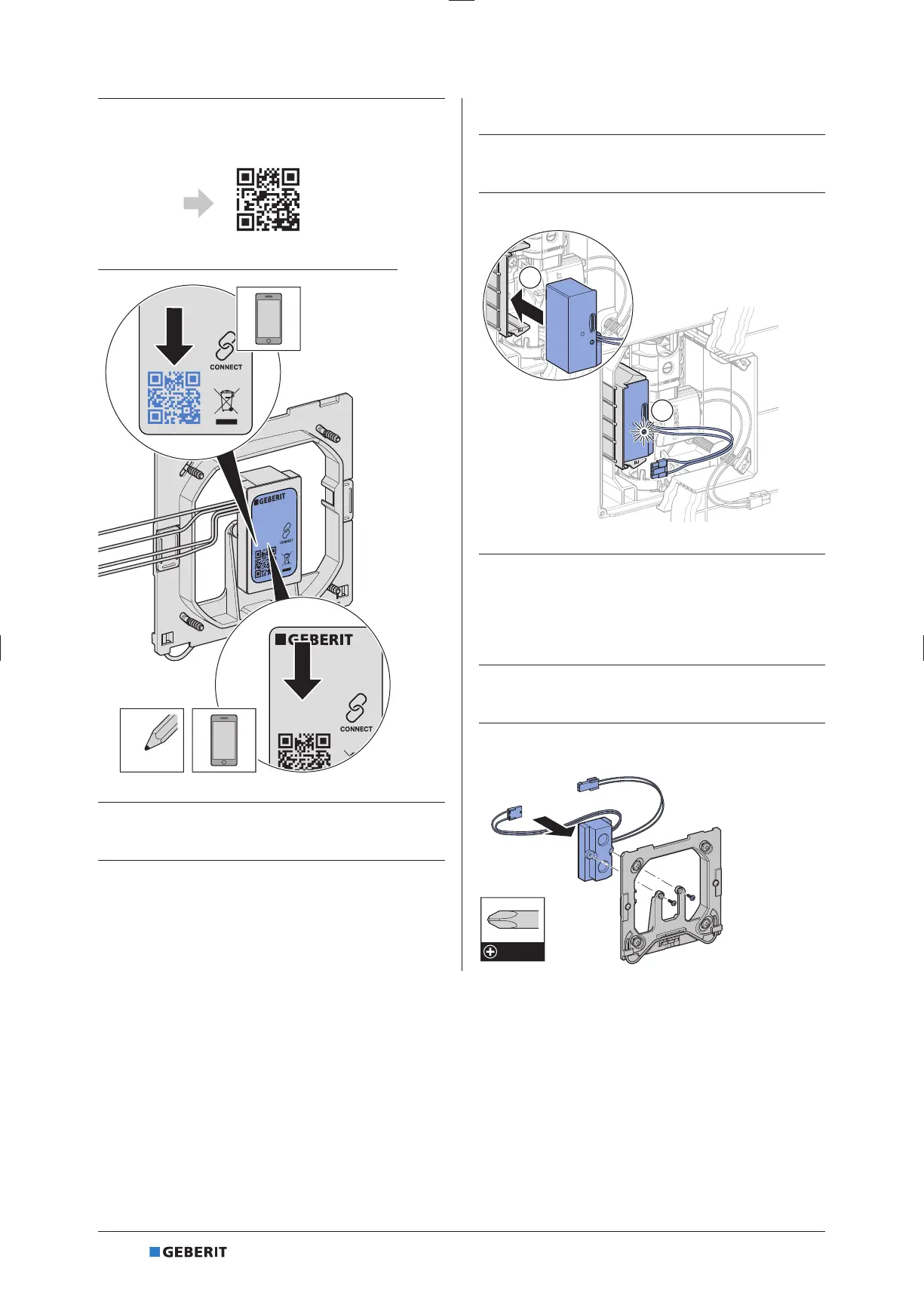 CONNECT

GEBERIT

CONNECT

GEBERIT

CONNECT

GEBERIT