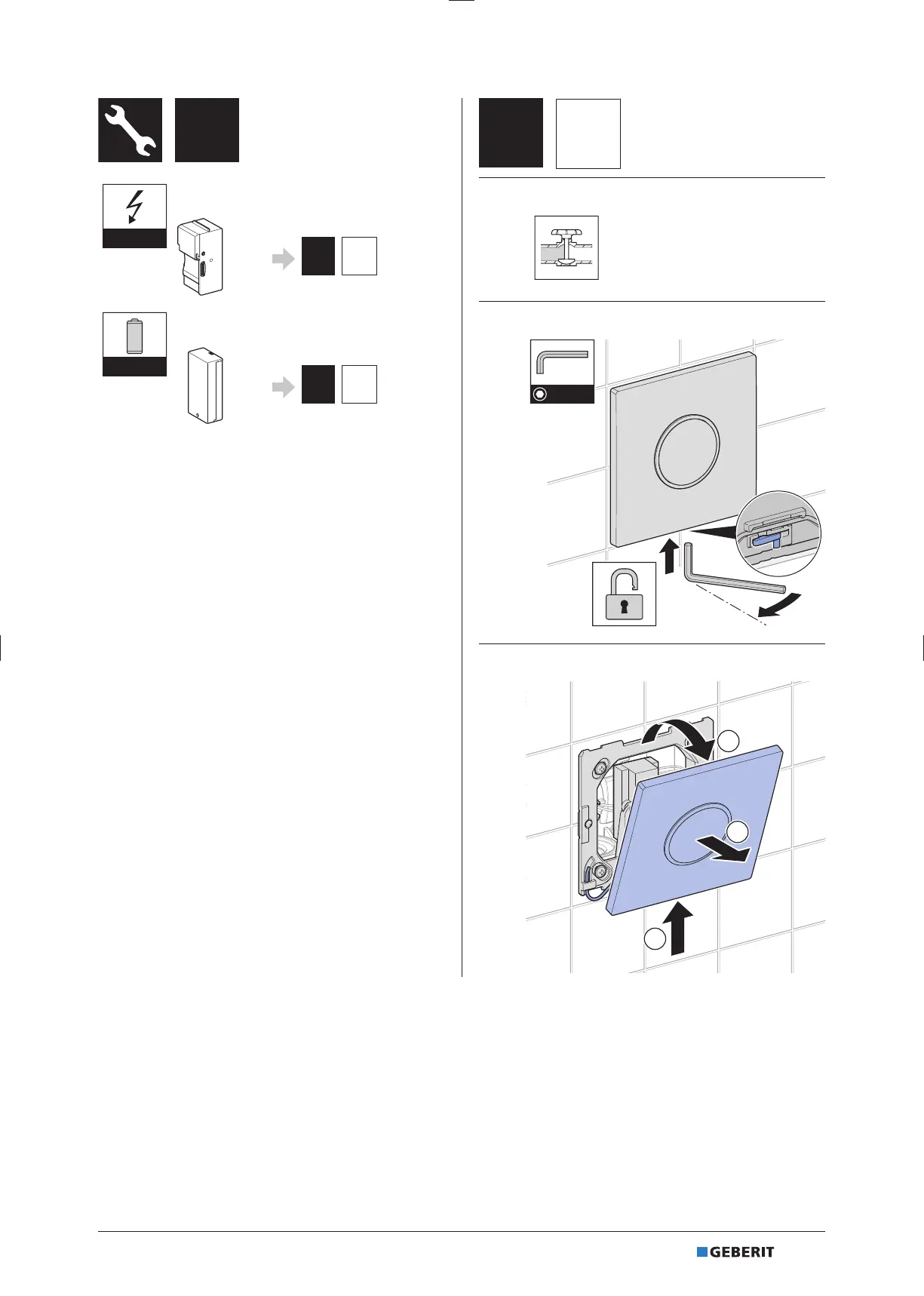 GEBERIT