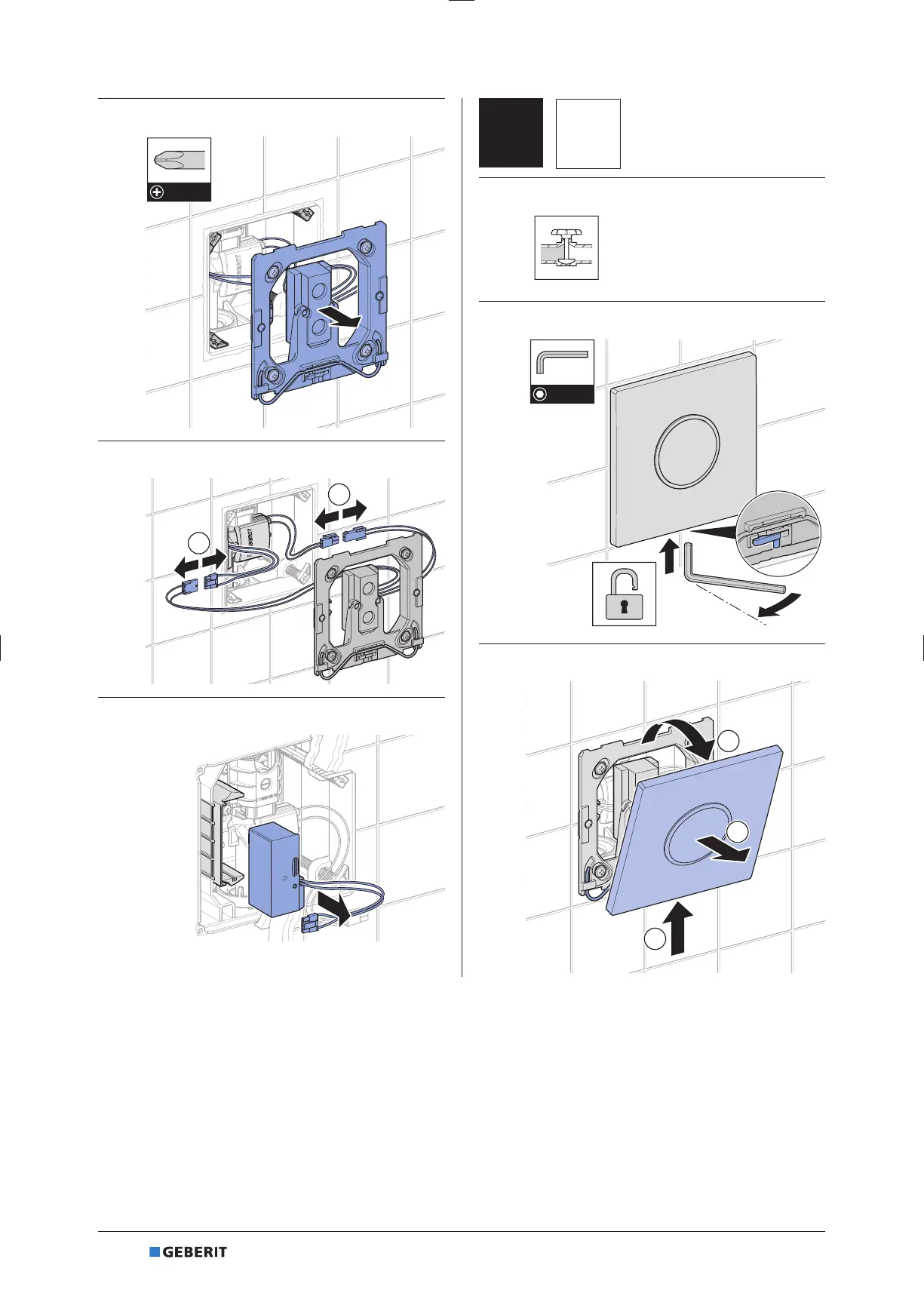 GEBERIT