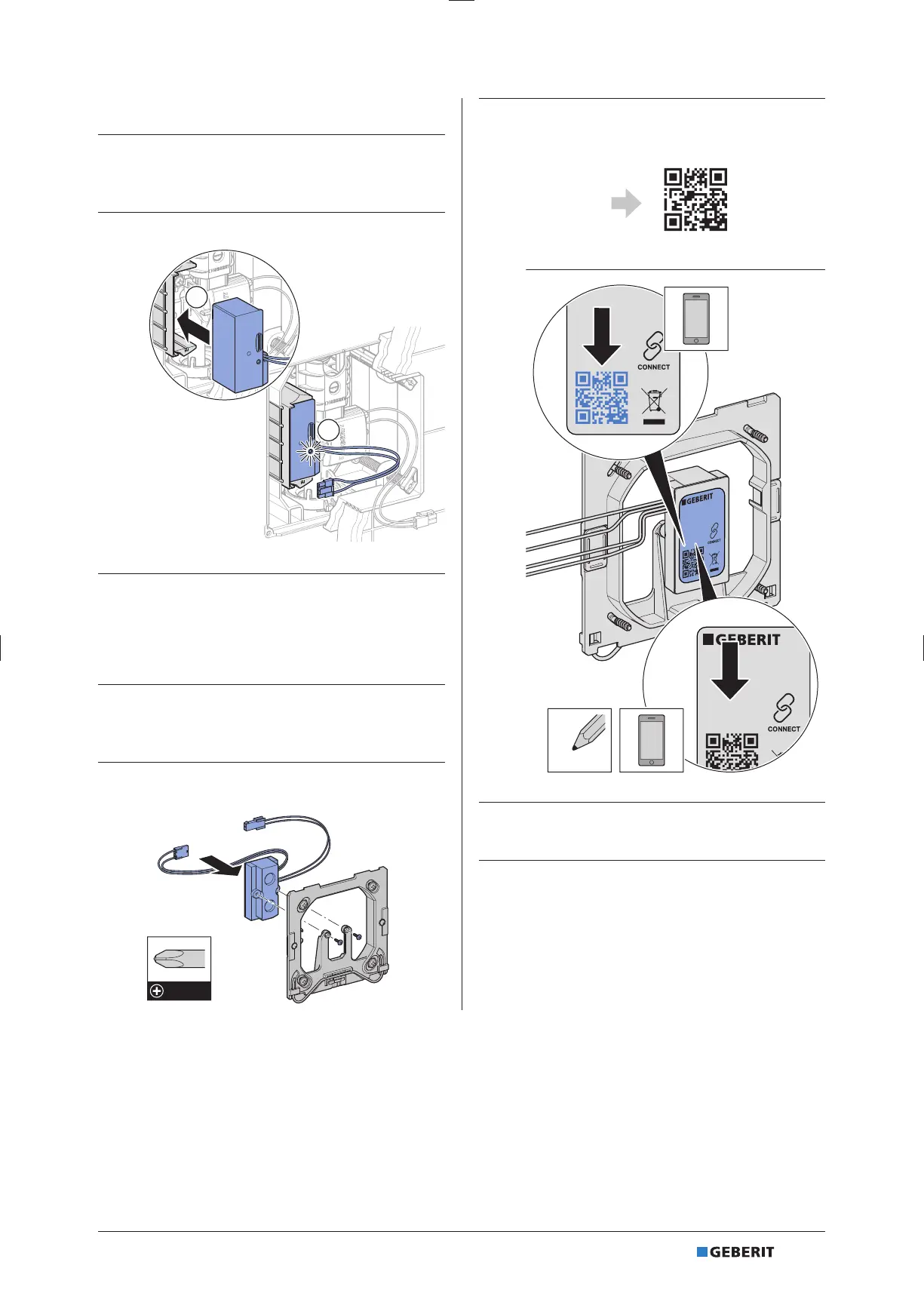 CONNECT

GEBERIT

CONNECT

GEBERIT

CONNECT

GEBERIT