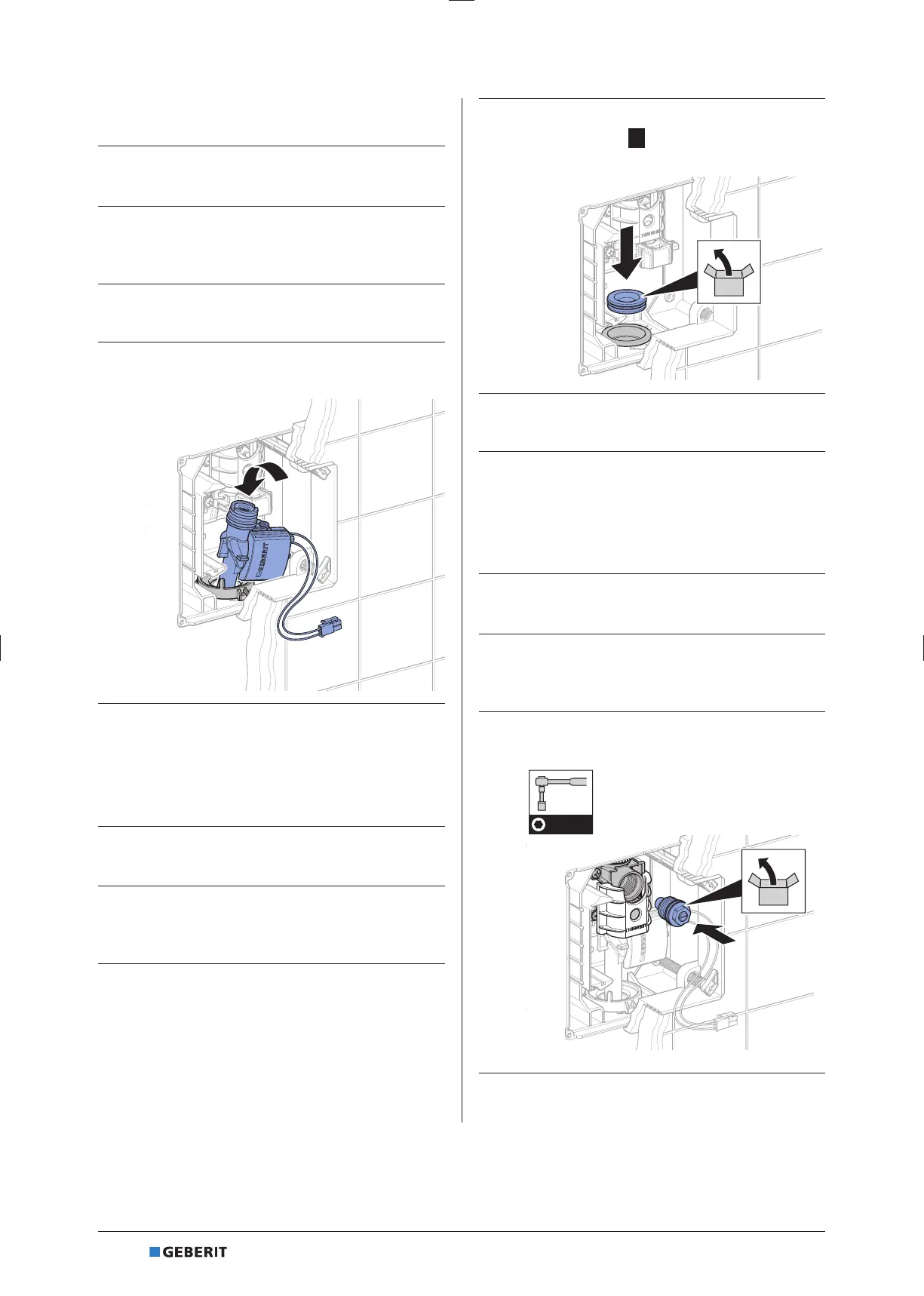 GEBERIT

GEBERIT