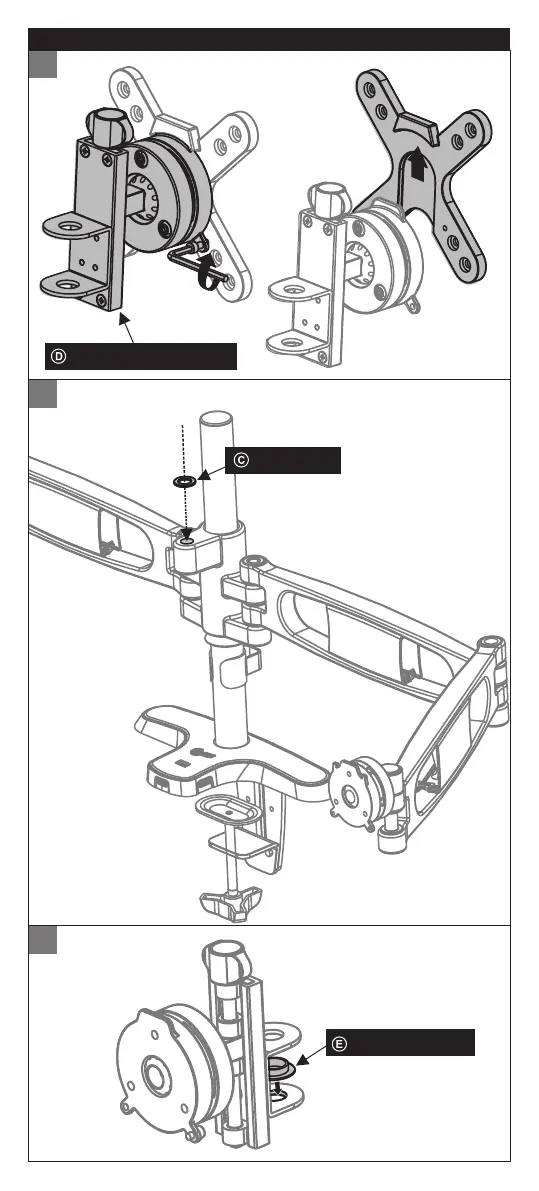 D

C

E