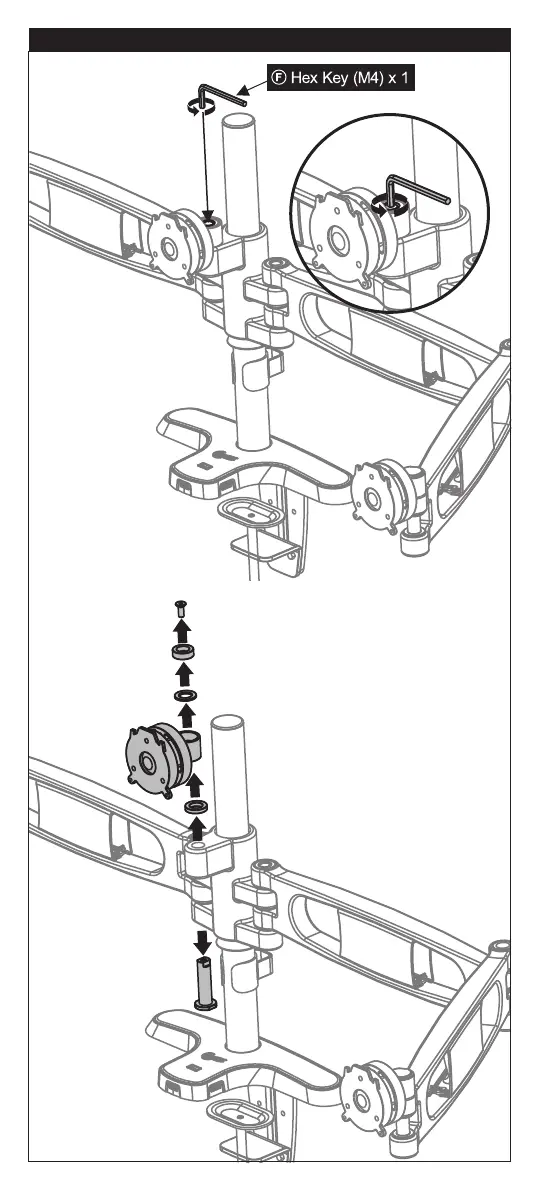 Ⓕ Hex Key (M4) x 1