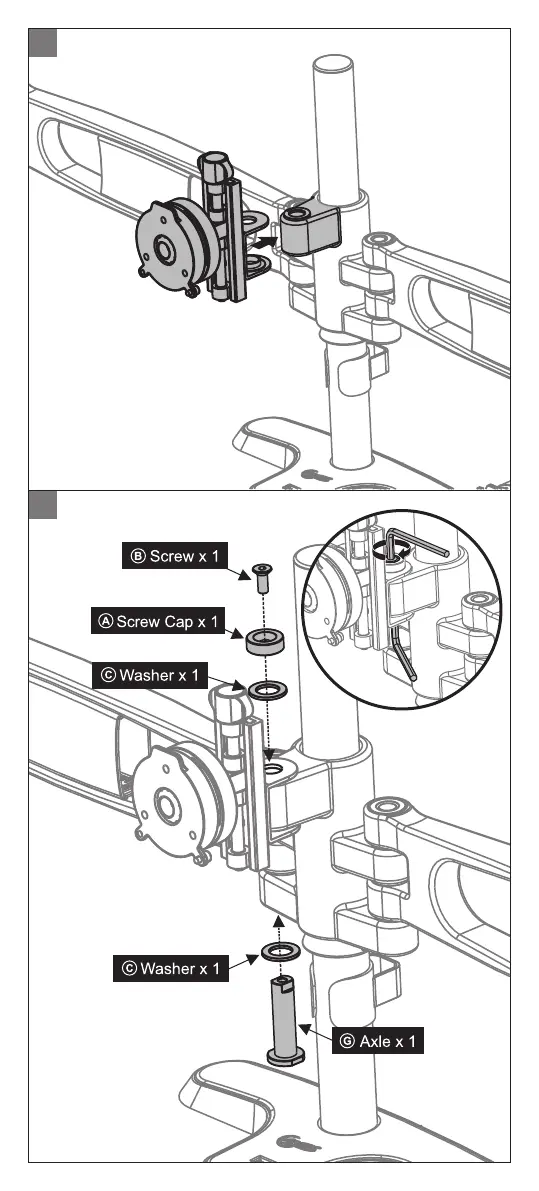 Ⓑ Screw x 1

Ⓐ Screw Cap x 1

Ⓒ Washer x 1

Ⓒ Washer x 1

Ⓖ Axle x 1