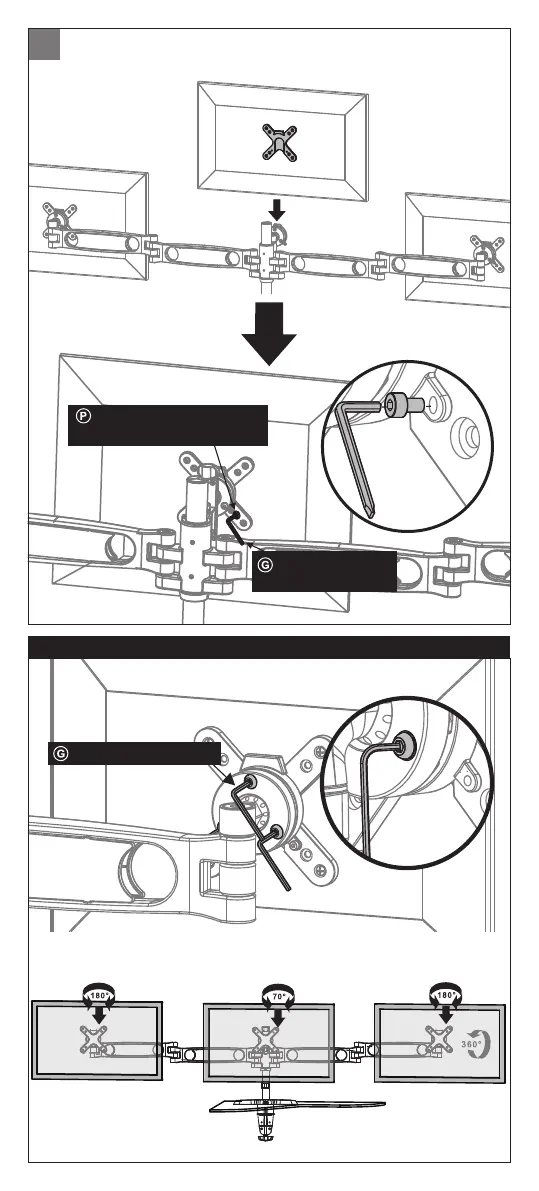 P

G

G

180°

70°

180°

360°