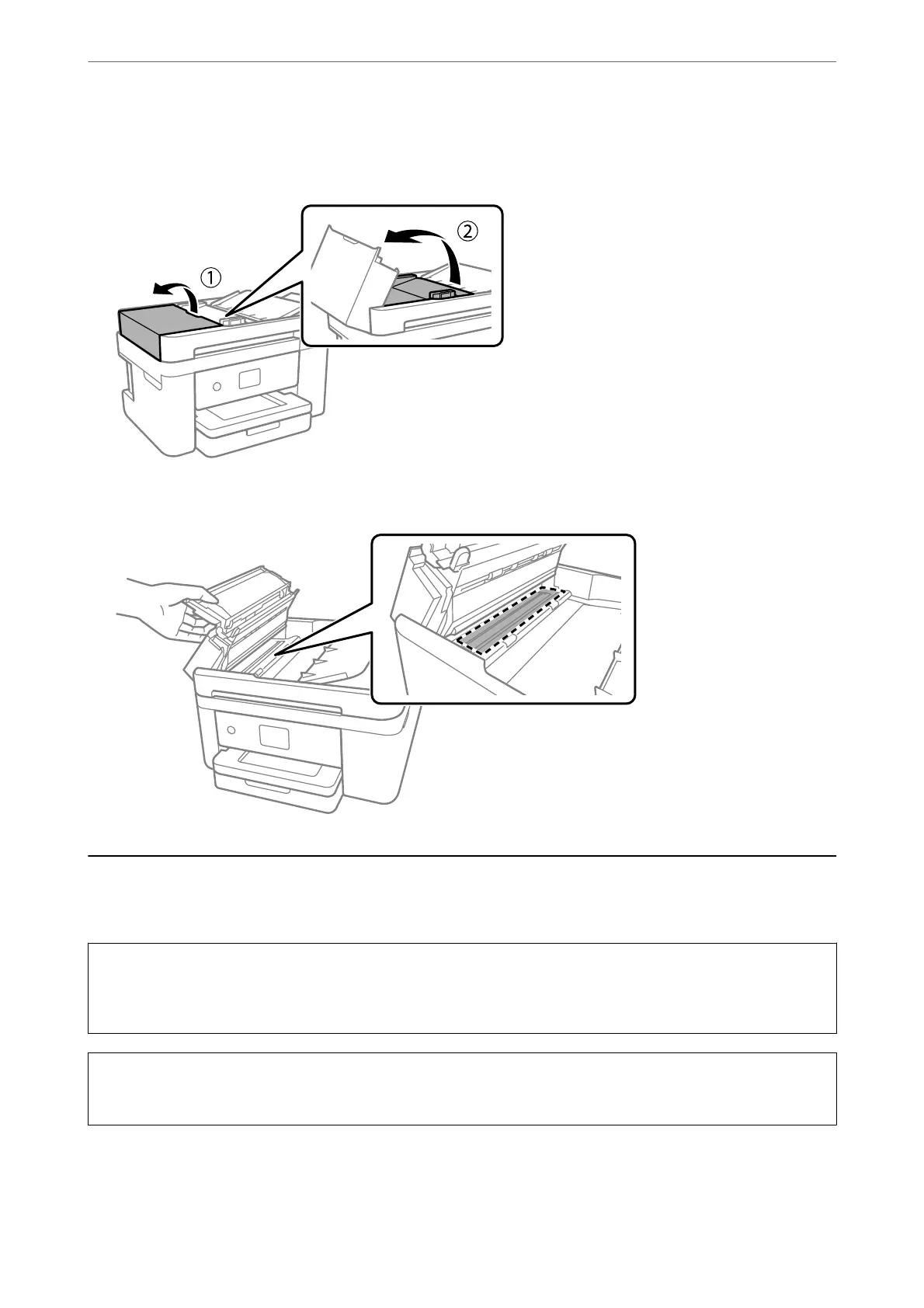 ①

②