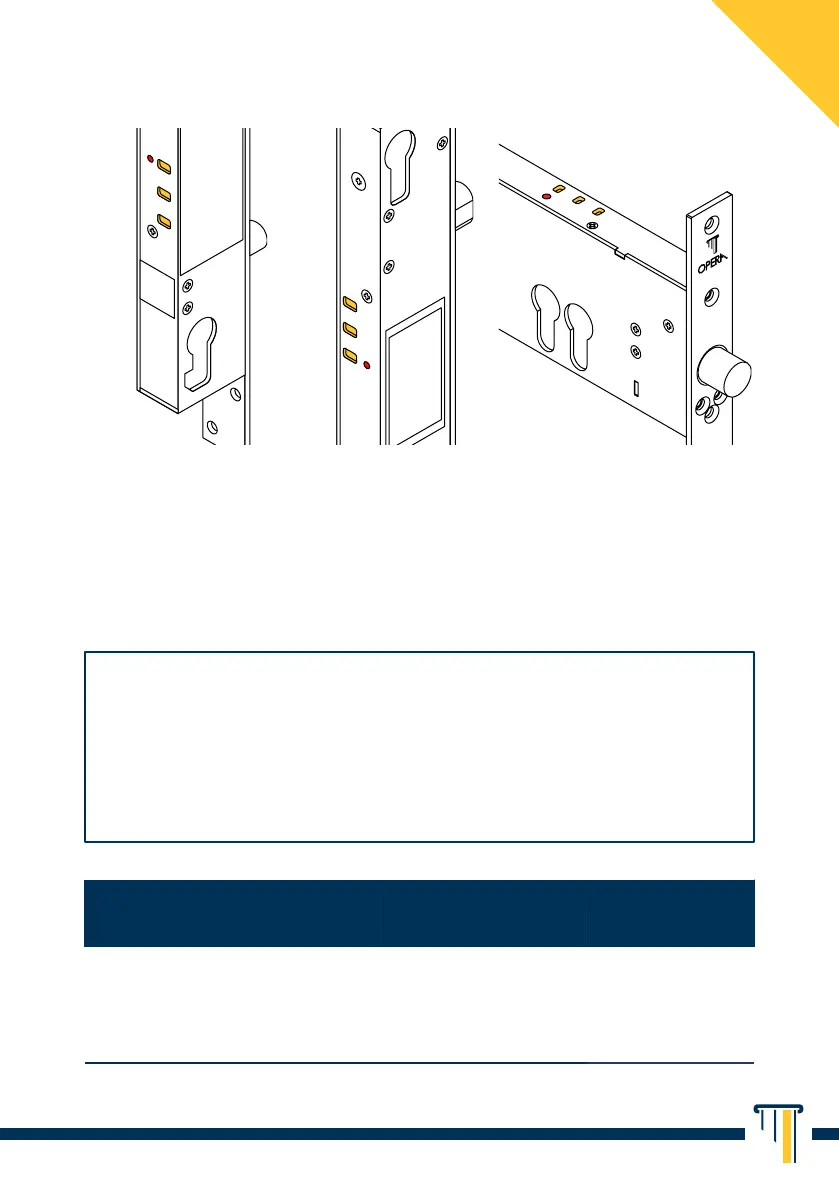 OPERA