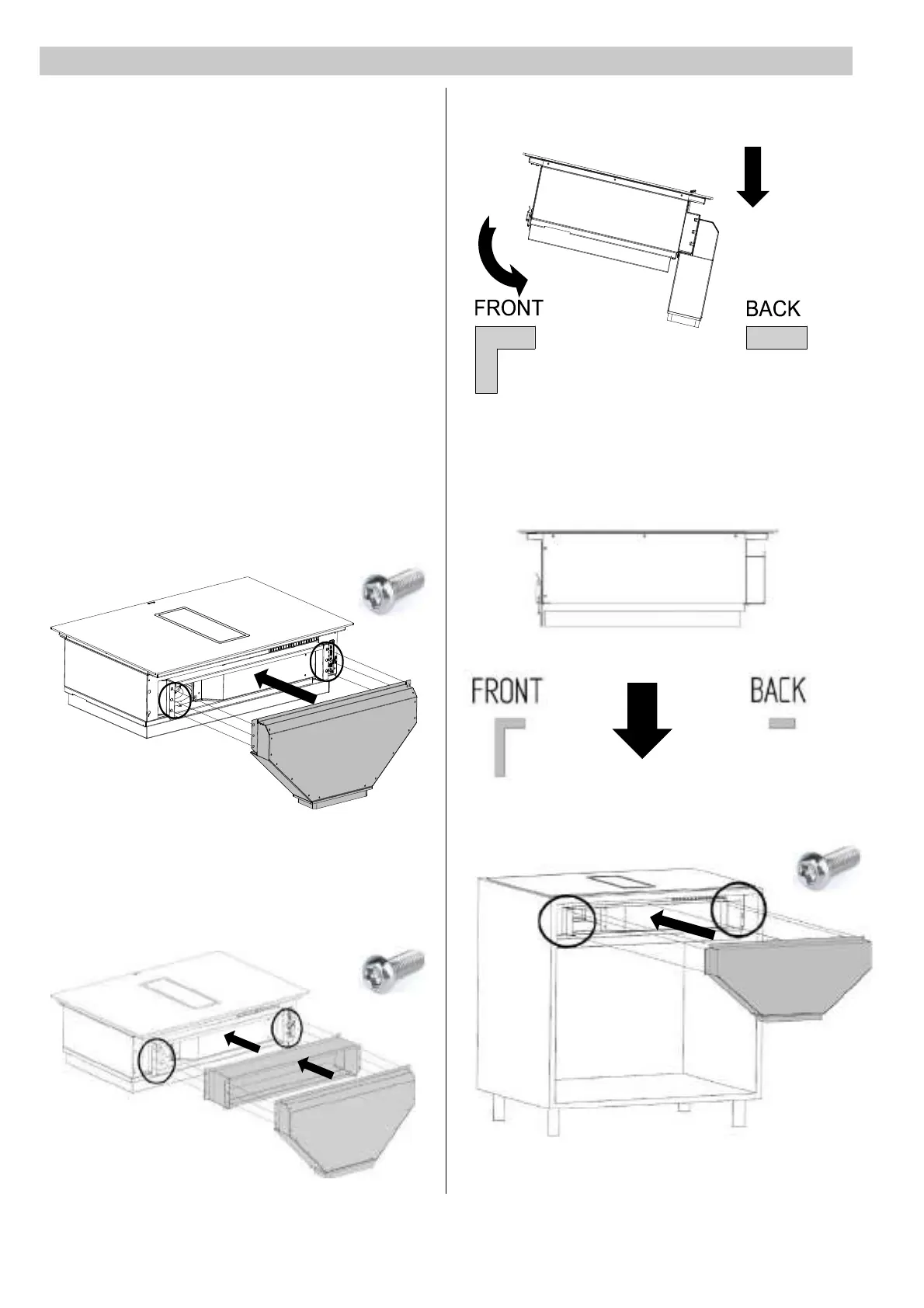 FRONT

BACK

FRONT

BACK