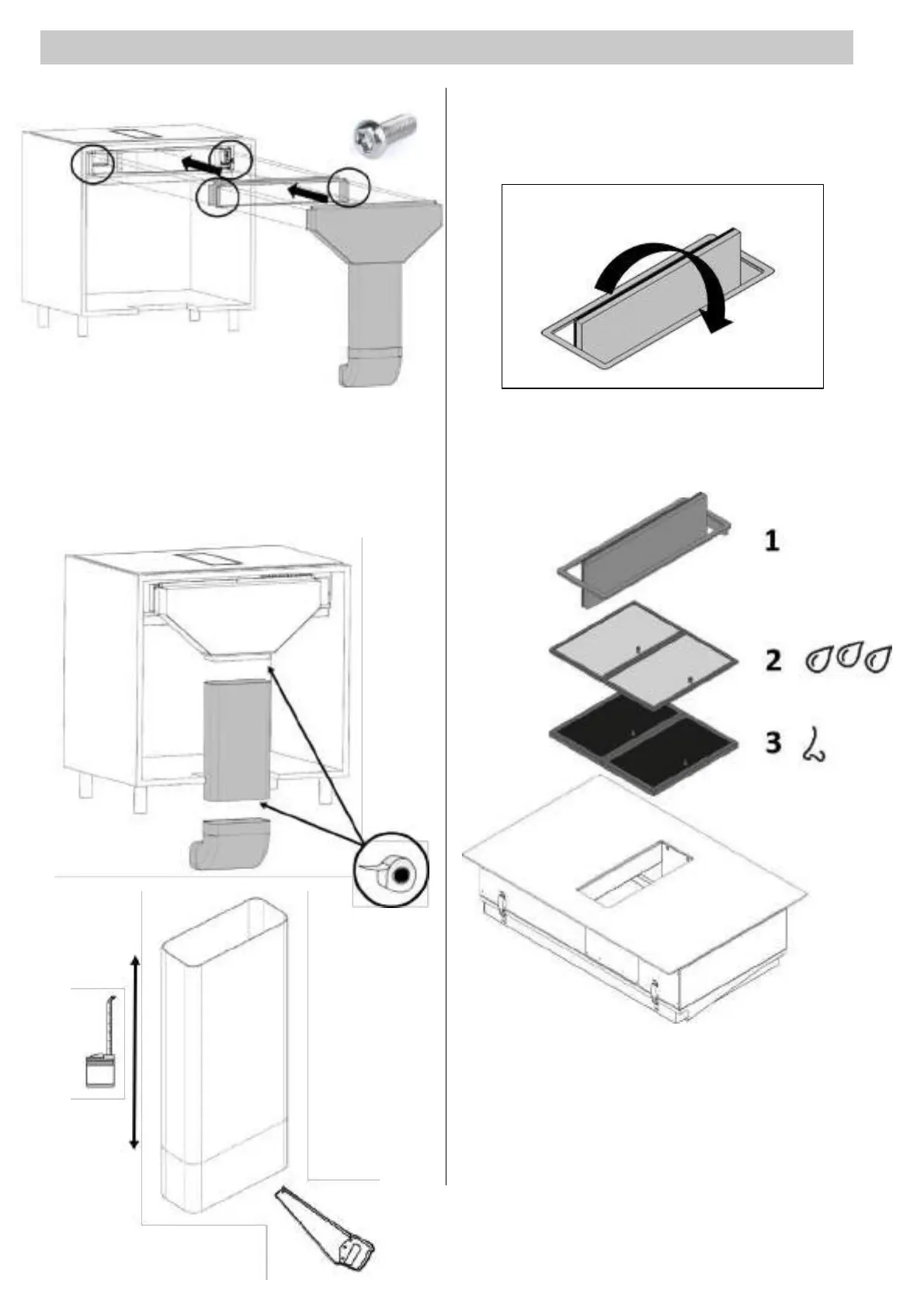 1

2

3