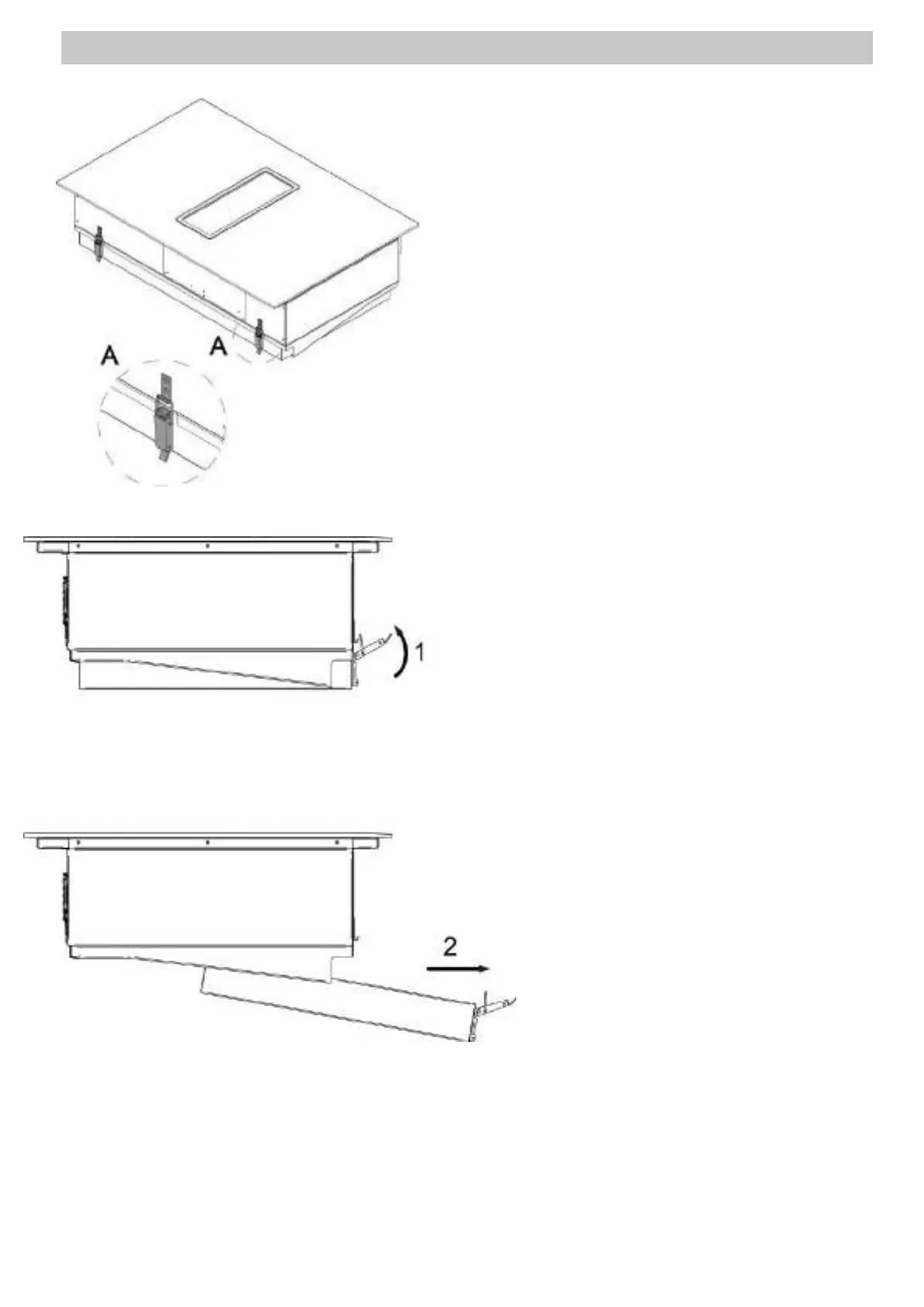 A

A

1

2