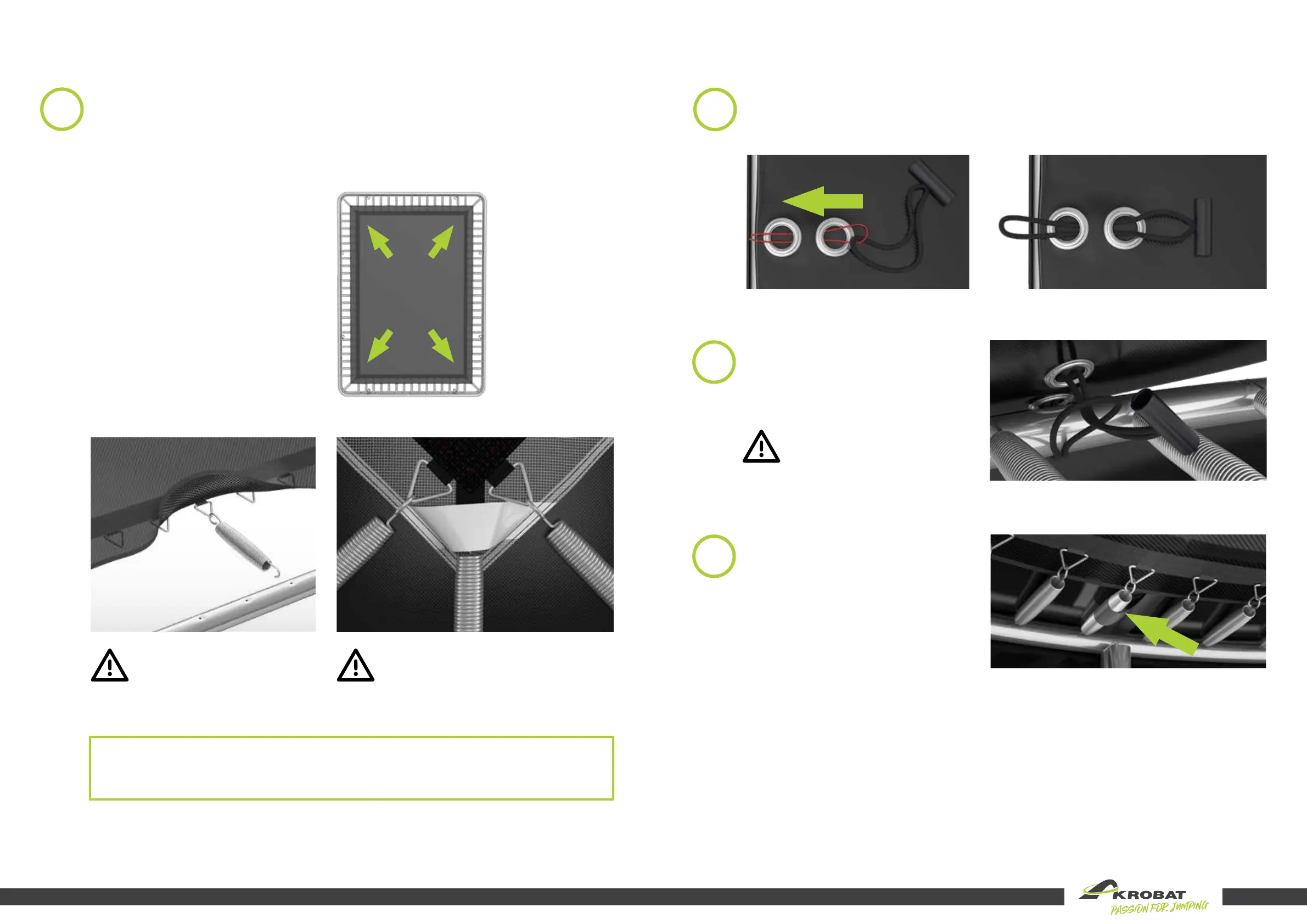 AKROBAT
PASSION FOR JUMPING