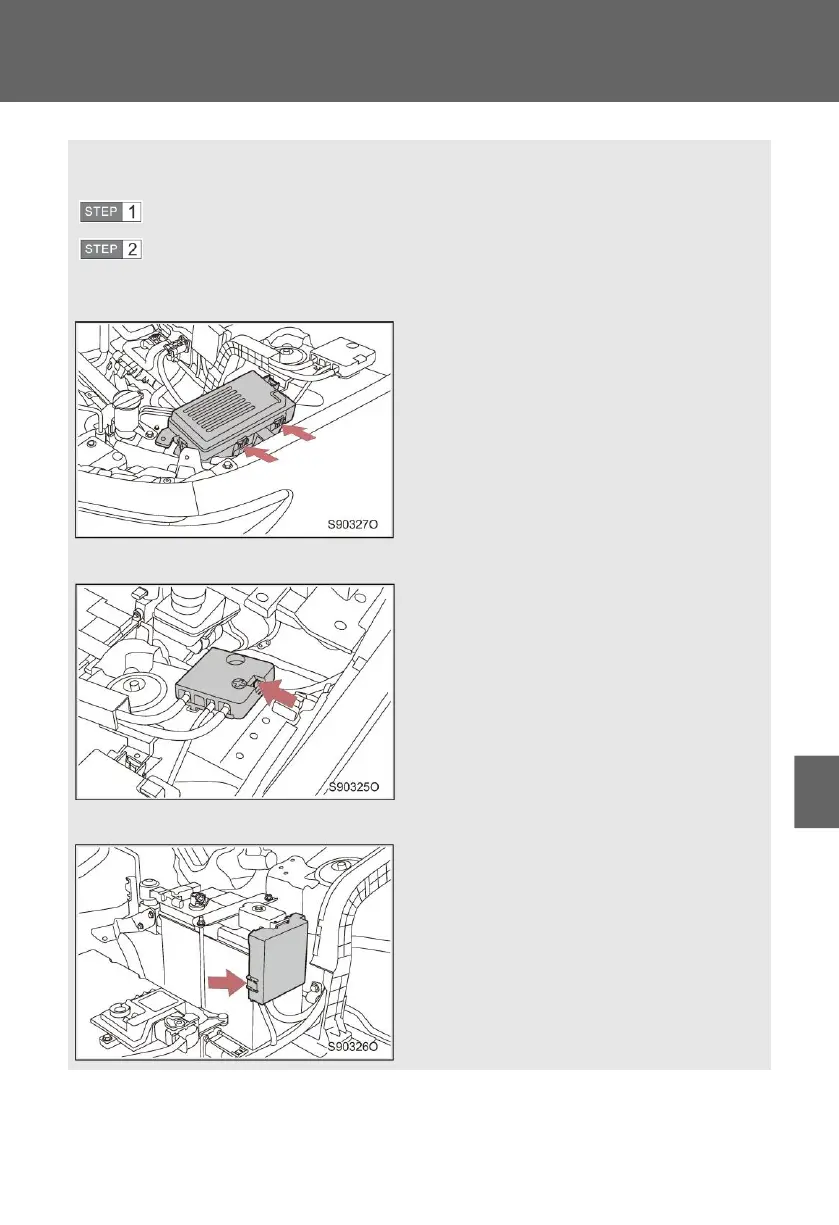 STEP 1

STEP 2

S90327O

S90325O

S90326O