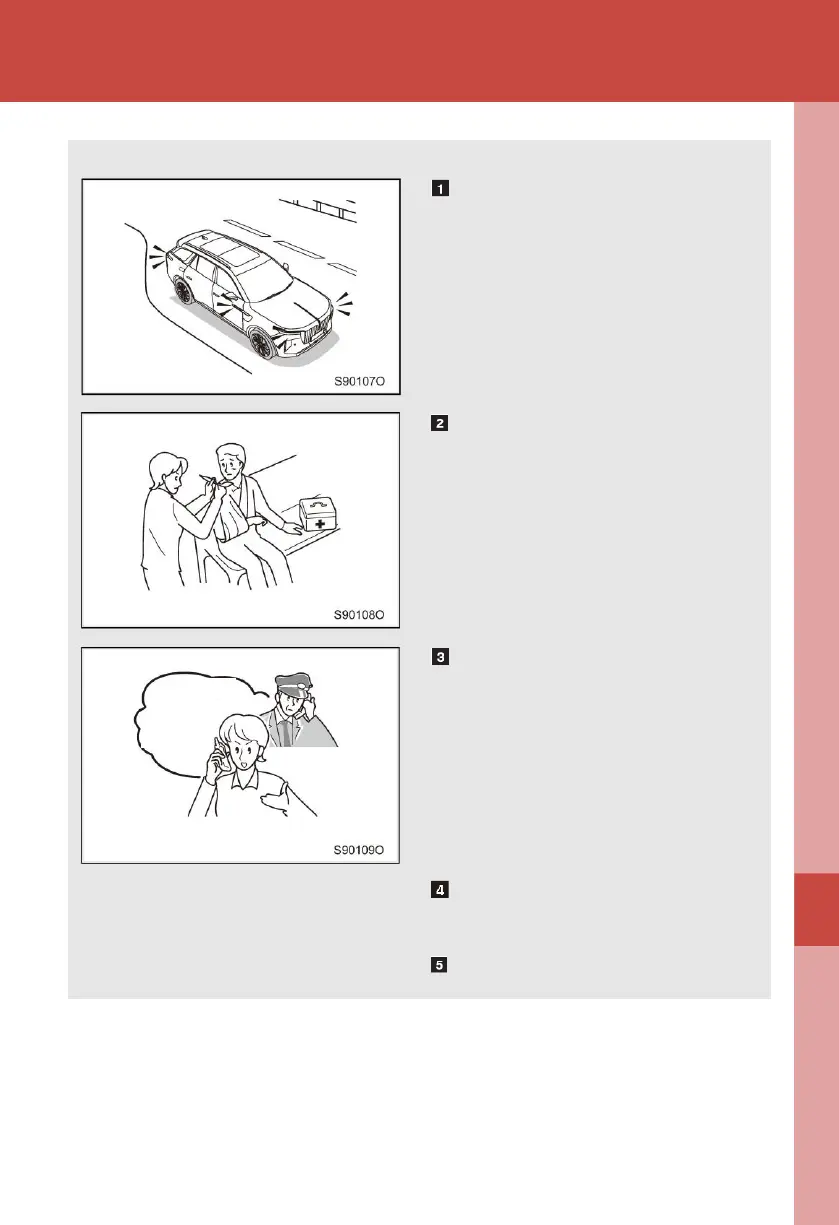 1

S90107O

2

S90108O

3

S90109O

4

5