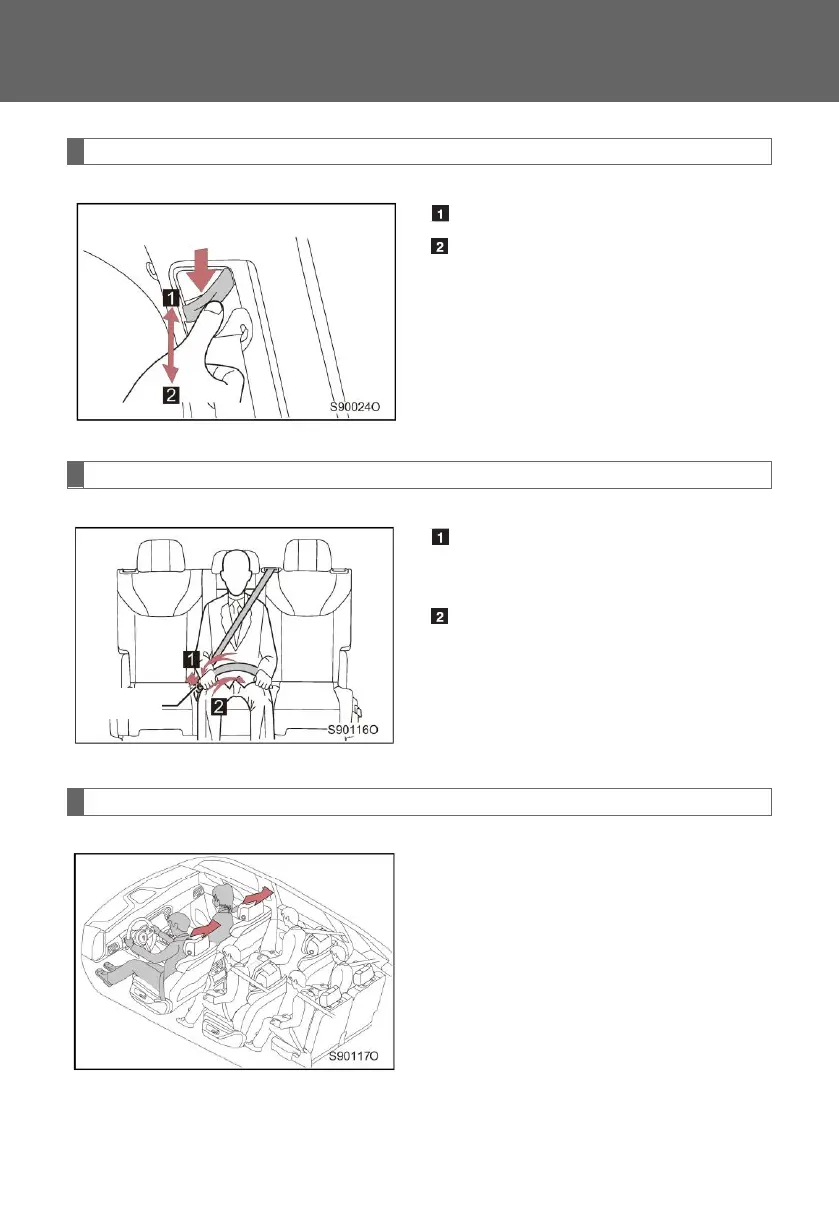 1
2

1
2
S90024O

1
2

1
2
S90116O

S90117O