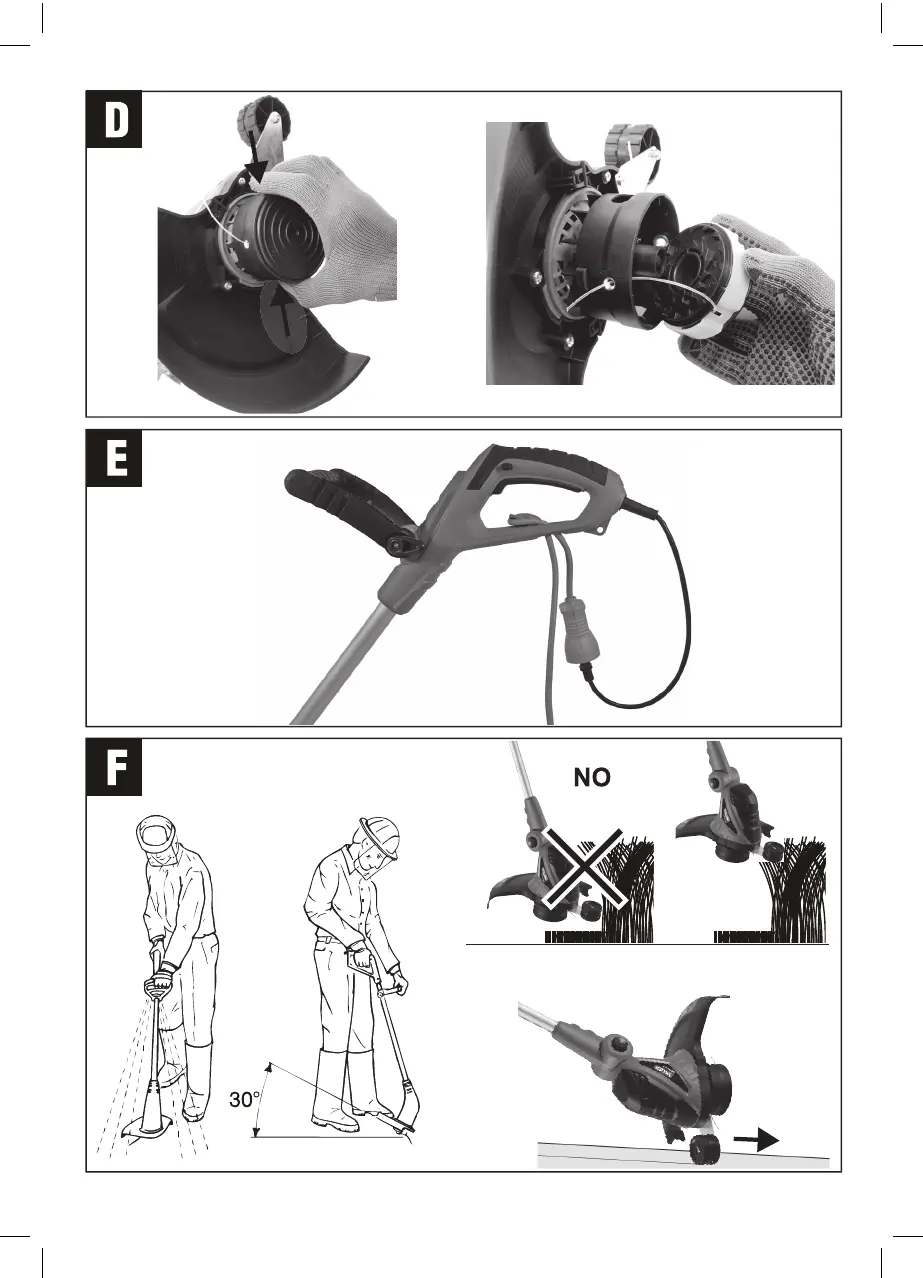 D

E

F

NO

30°