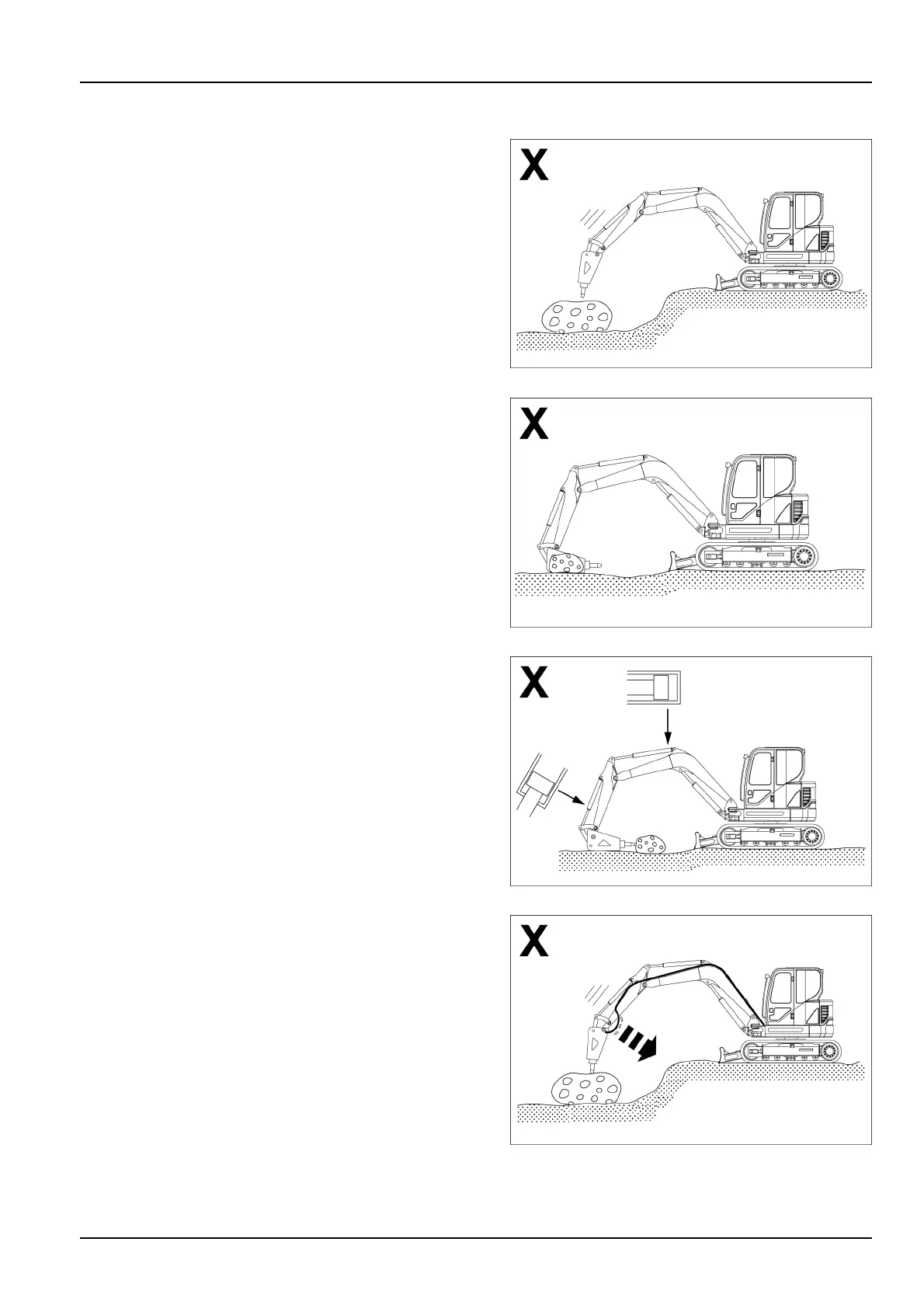 X

X

X

X