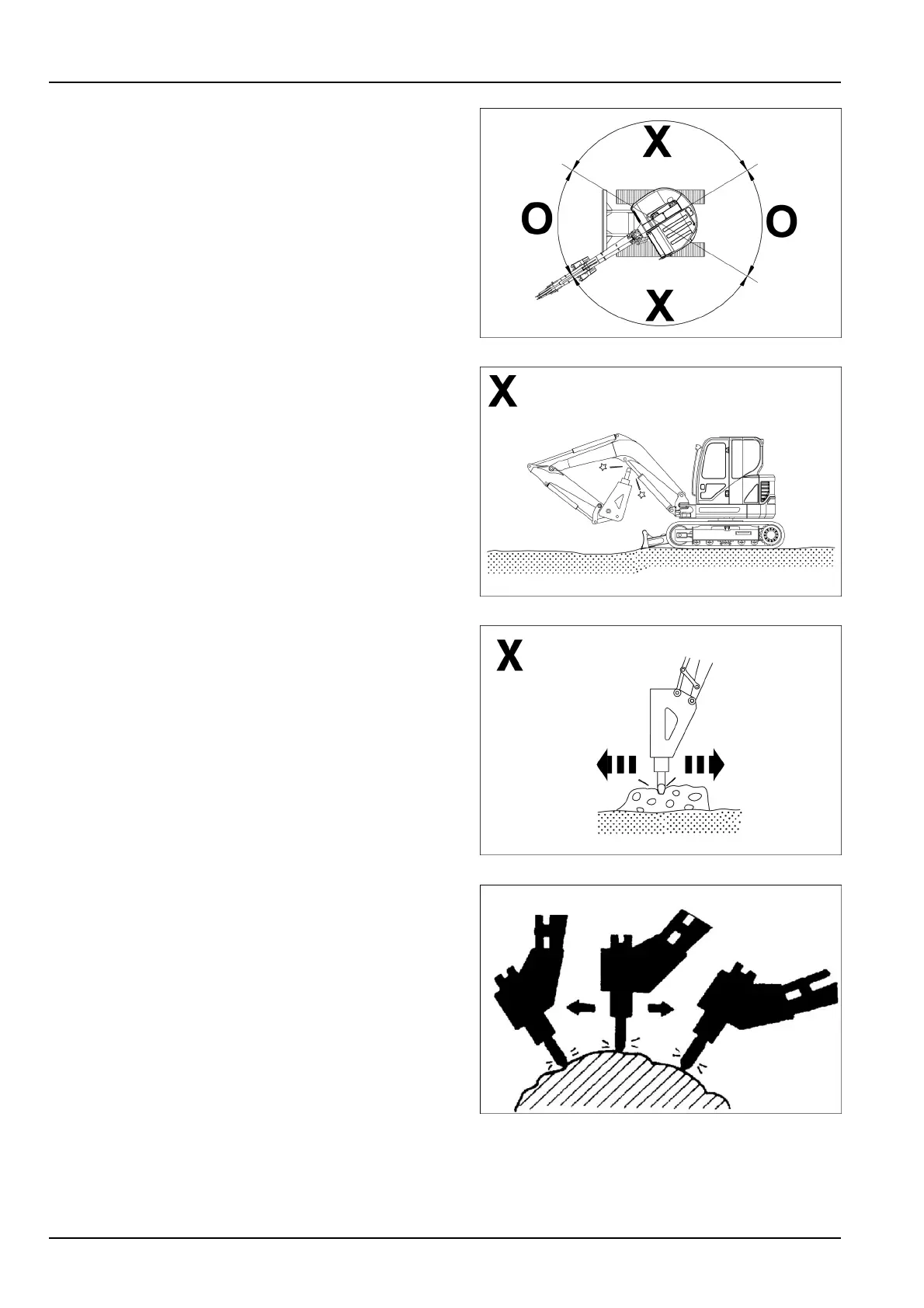 X

O

O

X

X

X