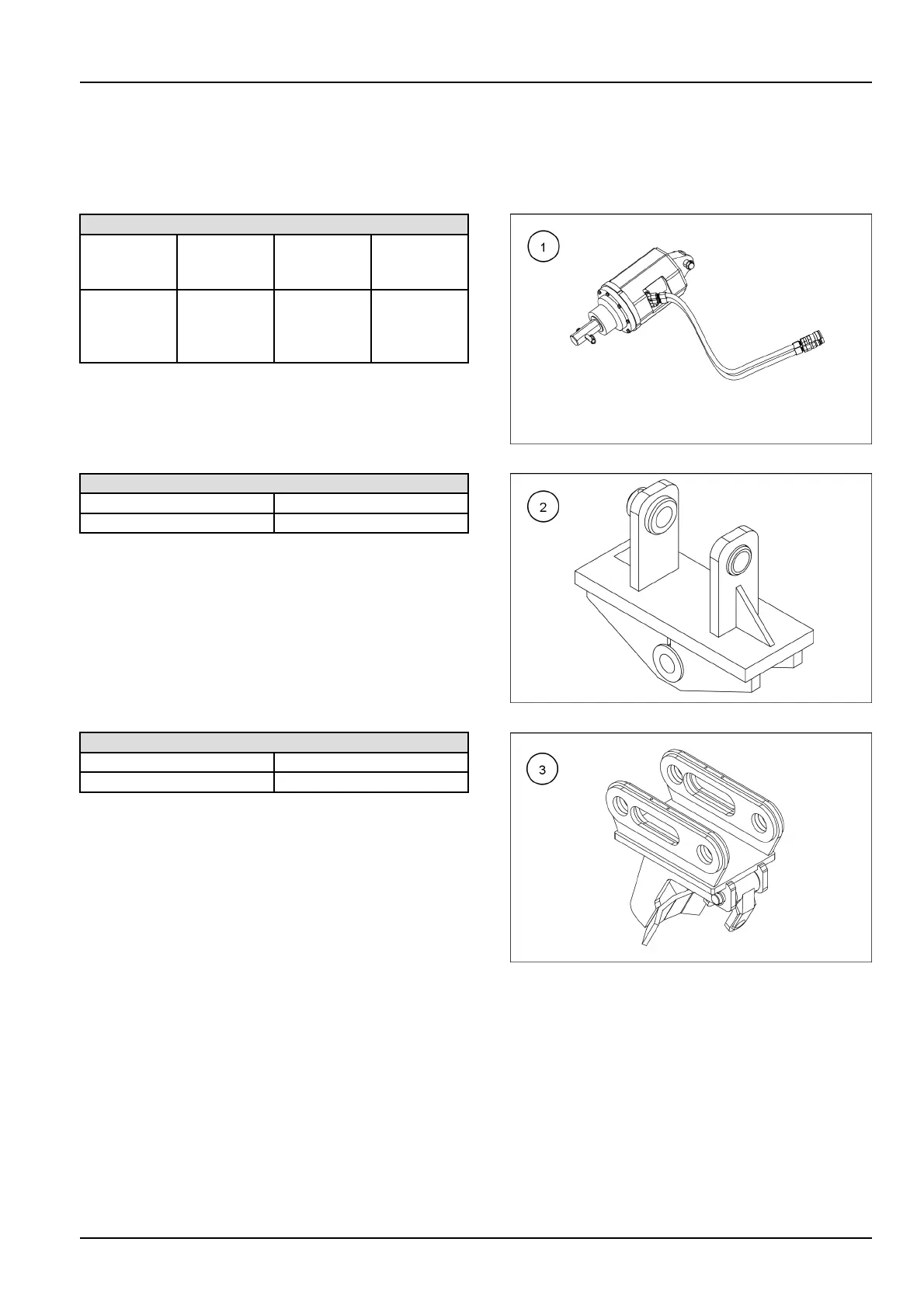 1

2

3