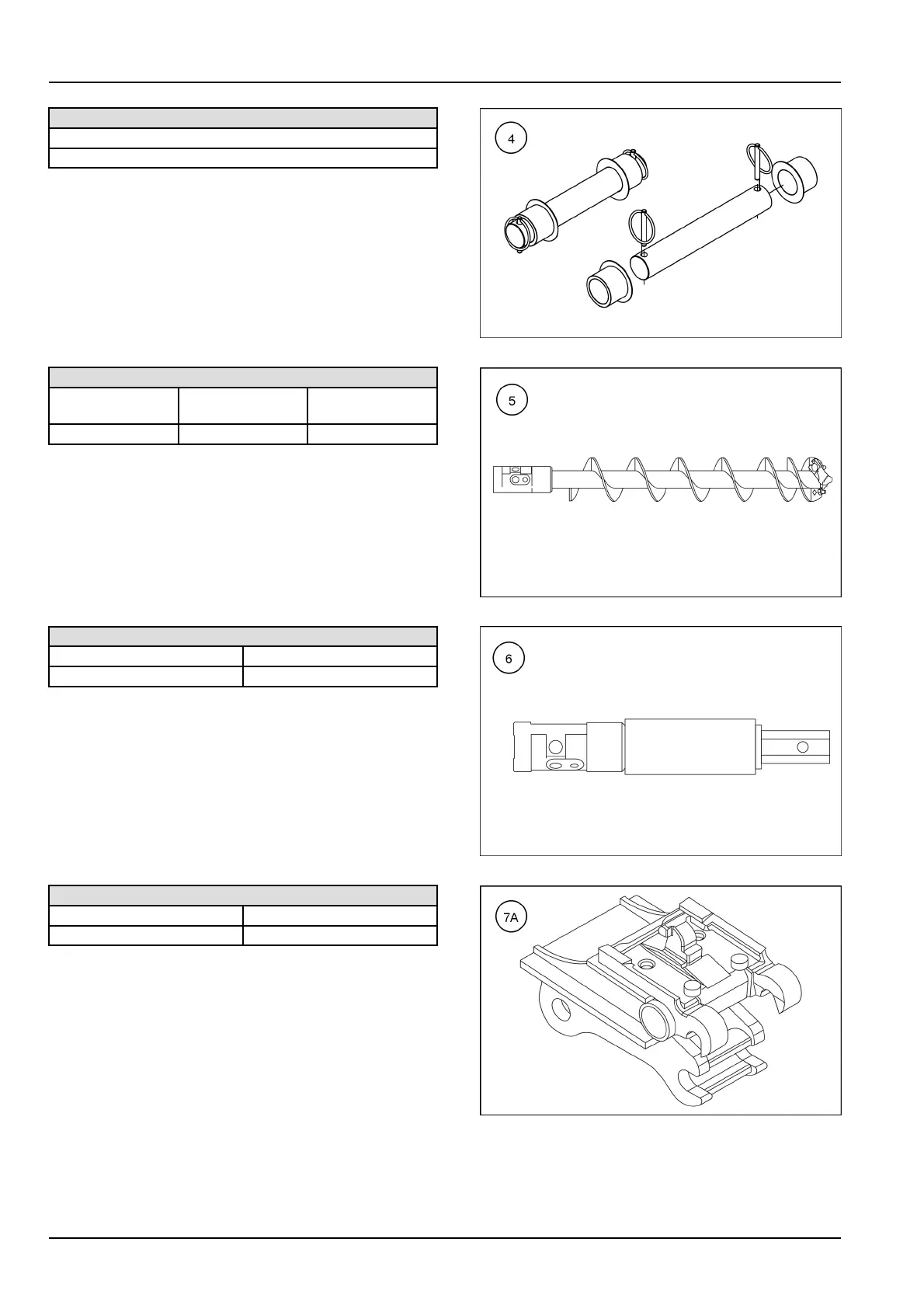 4

5

6

7A