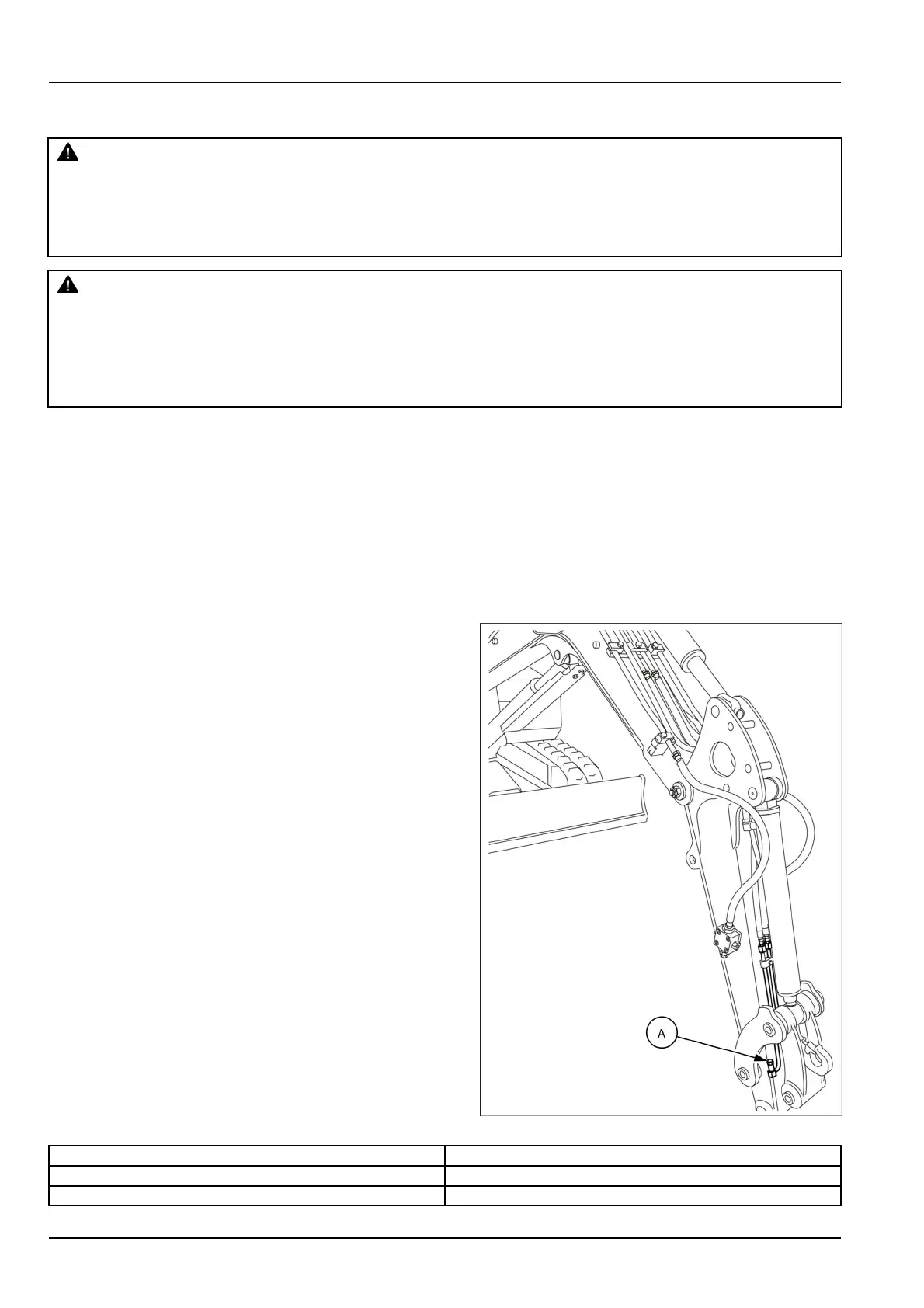 A