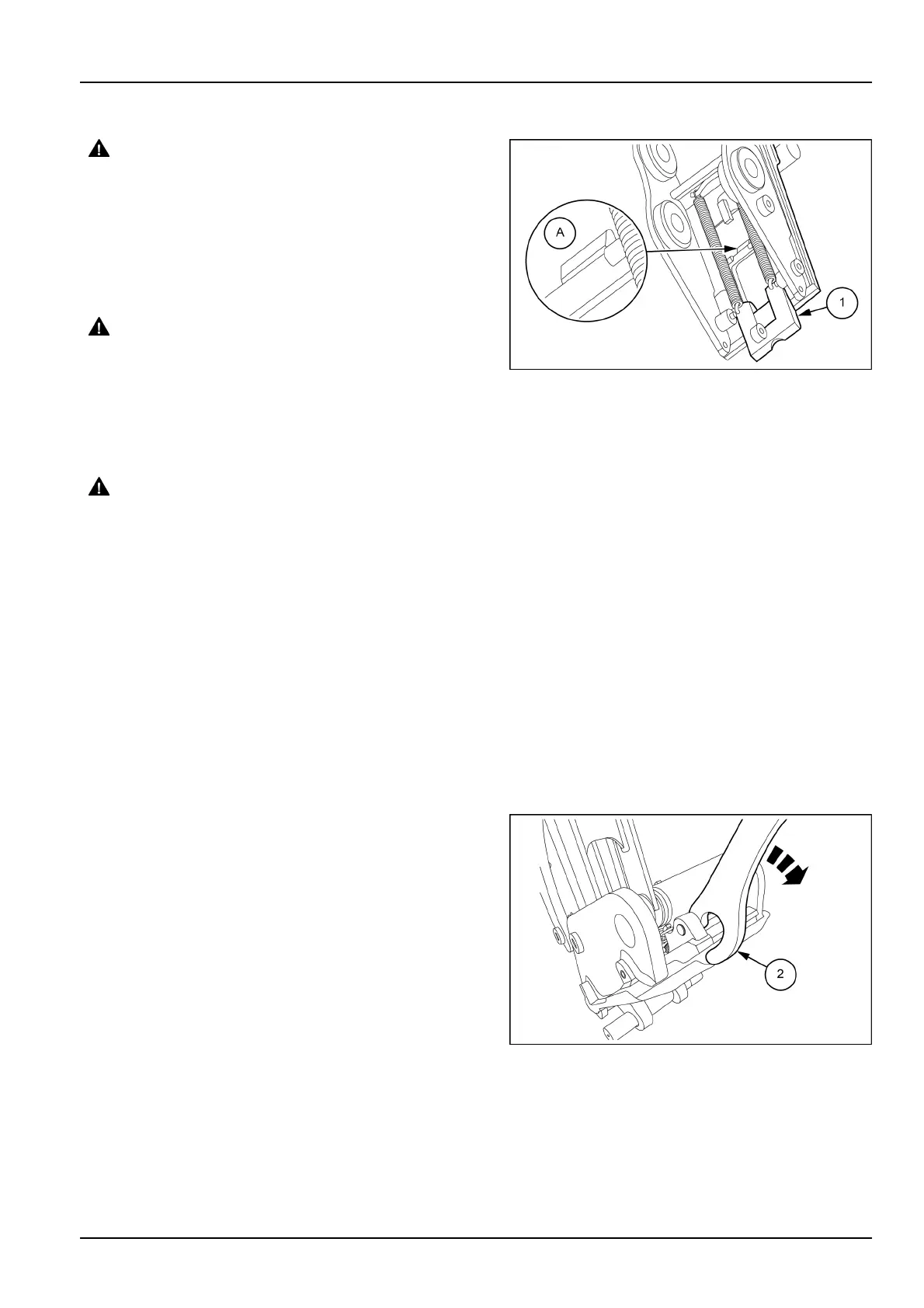 A

1

2